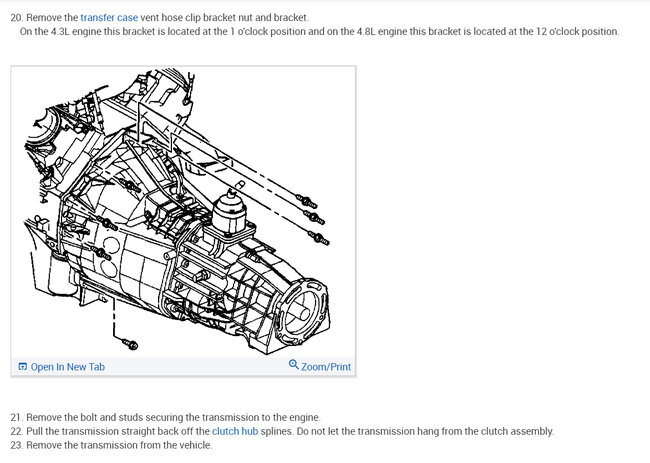 20. Remove the transfer case vent hose clip bracket nut and bracket.
On the 4.3L engine this bracket is located at the 1 o'clock position and on the 4.8L engine this bracket is located at the 12 o'clock position.

Open In New Tab

Zoom/Print

21. Remove the bolt and studs securing the transmission to the engine.
22. Pull the transmission straight back off the clutch hub splines. Do not let the transmission hang from the clutch assembly.
23. Remove the transmission from the vehicle.