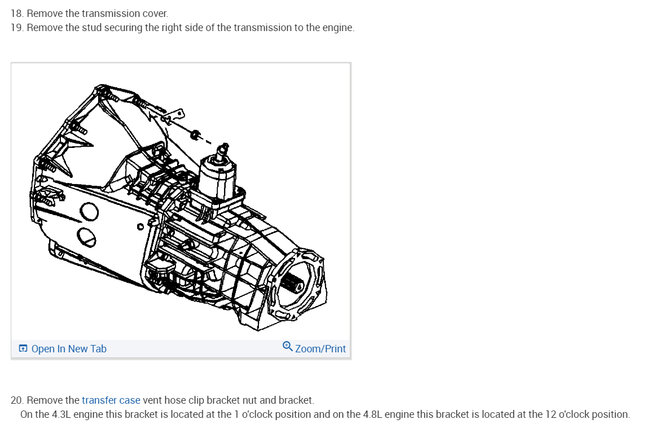 18. Remove the transmission cover.
19. Remove the stud securing the right side of the transmission to the engine.

Open In New Tab

Zoom/Print

20. Remove the transfer case vent hose clip bracket nut and bracket.
On the 4.3L engine this bracket is located at the 1 o'clock position and on the 4.8L engine this bracket is located at the 12 o'clock position.