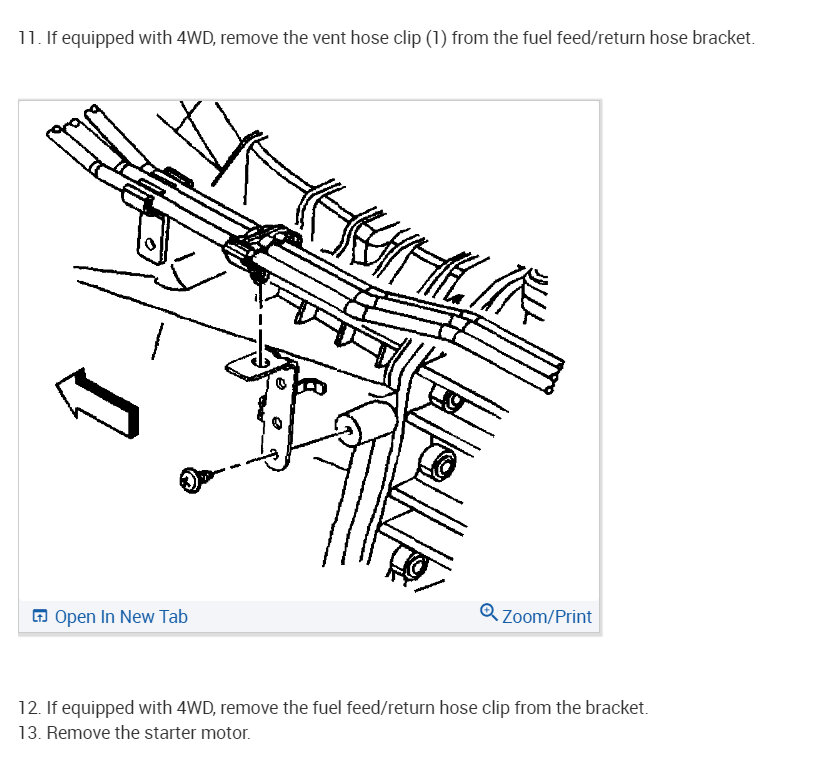 11. If equipped with 4WD, remove the vent hose clip (1) from the fuel feed/return hose bracket.

Open In New Tab

Zoom/Print

12. If equipped with 4WD, remove the fuel feed/return hose clip from the bracket.
13. Remove the starter motor.