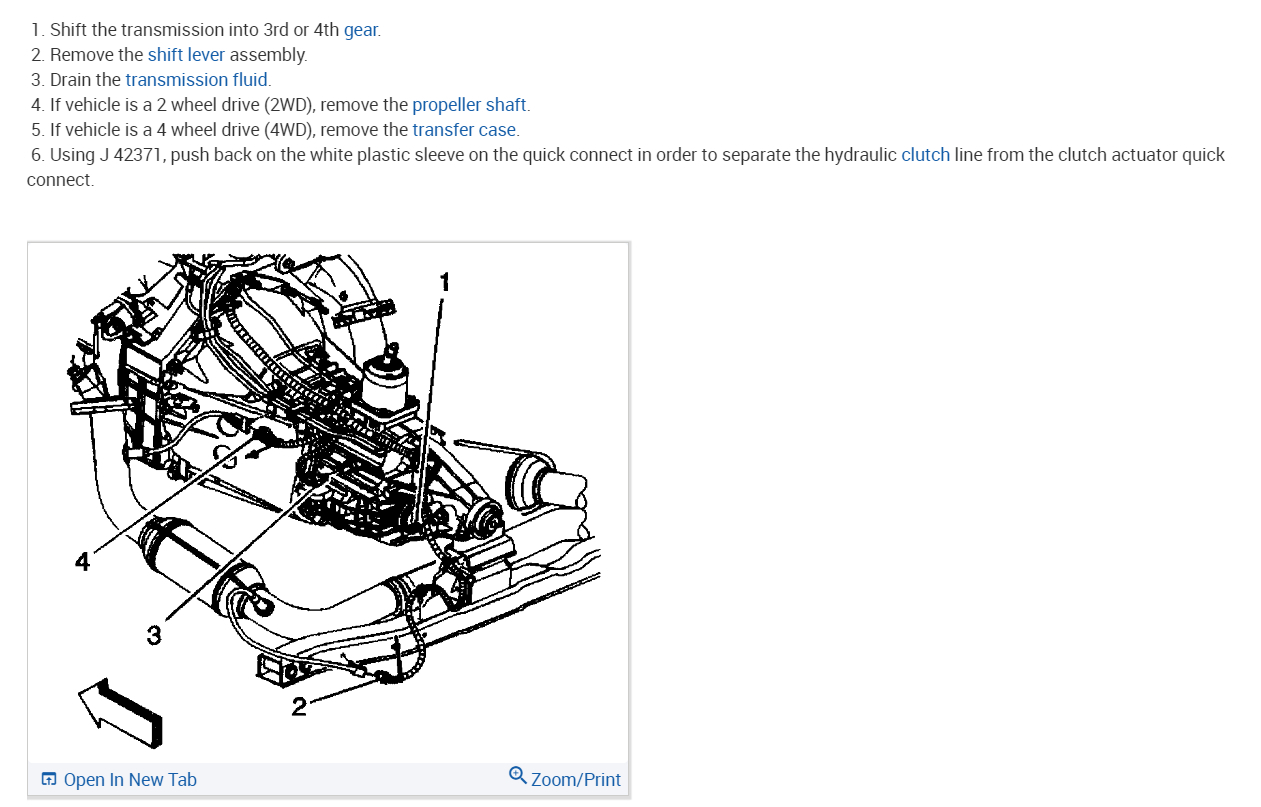 1. Shift the transmission into 3rd or 4th gear.
2. Remove the shift lever assembly.
3. Drain the transmission fluid.
4. If vehicle is a 2 wheel drive (2WD), remove the propeller shaft.
5. If vehicle is a 4 wheel drive (4WD), remove the transfer case.
6. Using J 42371, push back on the white plastic sleeve on the quick connect in order to separate the hydraulic clutch line from the clutch actuator quick connect.

1
4
3
2

Open In New Tab
Zoom/Print