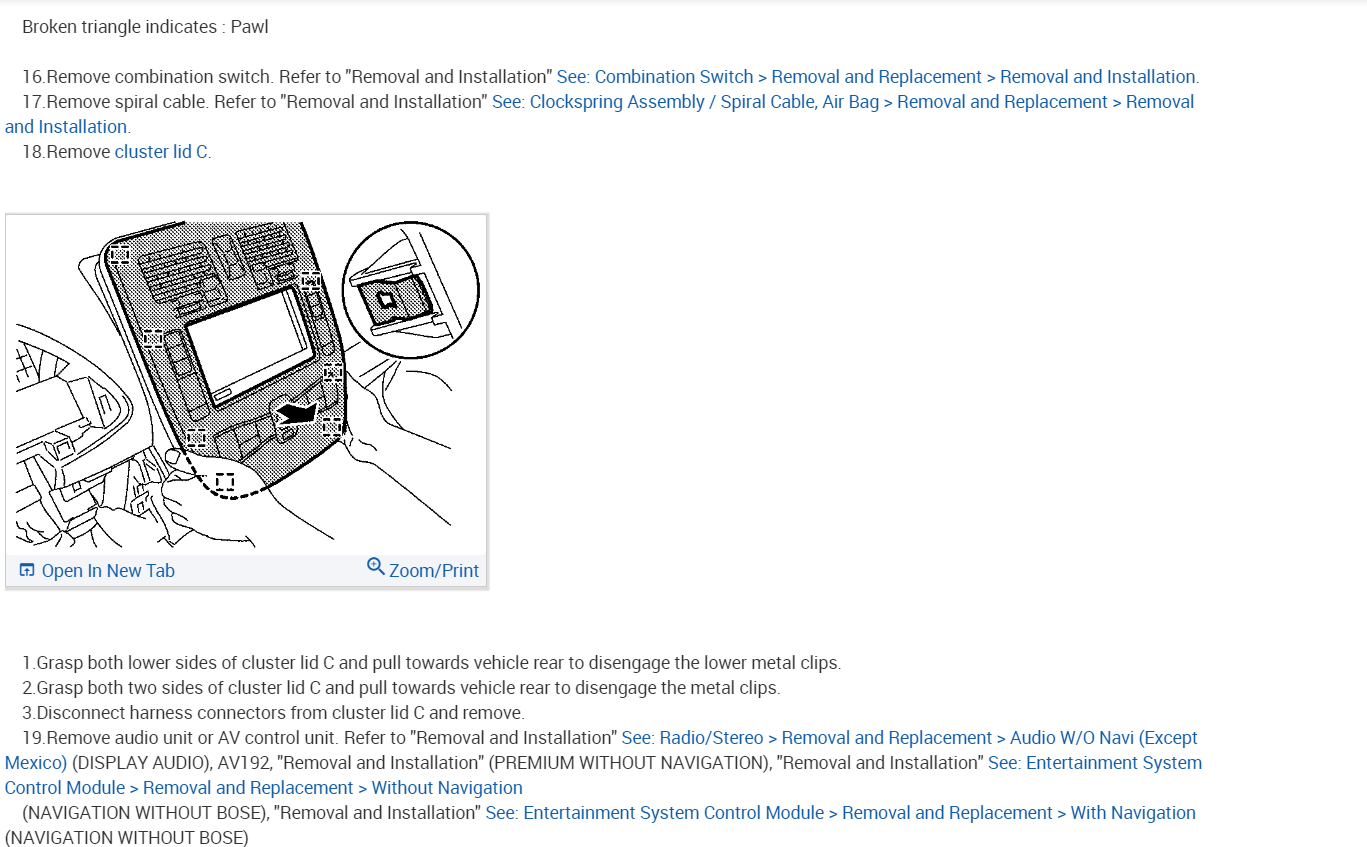 Broken triangle indicates : Pawl

16.Remove combination switch. Refer to "Removal and Installation" See: Combination Switch > Removal and Replacement > Removal and Installation.
17.Remove spiral cable. Refer to "Removal and Installation" See: Clockspring Assembly / Spiral Cable, Air Bag > Removal and Replacement > Removal and Installation.
18.Remove cluster lid C.

Open In New Tab Zoom/Print

1.Grasp both lower sides of cluster lid C and pull towards vehicle rear to disengage the lower metal clips.
2.Grasp both two sides of cluster lid C and pull towards vehicle rear to disengage the metal clips.
3.Disconnect harness connectors from cluster lid C and remove.
19.Remove audio unit or AV control unit. Refer to "Removal and Installation" See: Radio/Stereo > Removal and Replacement > Audio W/O Navi (Except Mexico) (DISPLAY AUDIO), AV192, "Removal and Installation" (PREMIUM WITHOUT NAVIGATION), "Removal and Installation" See: Entertainment System Control Module > Removal and Replacement > Without Navigation
(NAVIGATION WITHOUT BOSE), "Removal and Installation" See: Entertainment System Control Module > Removal and Replacement > With Navigation (NAVIGATION WITHOUT BOSE)