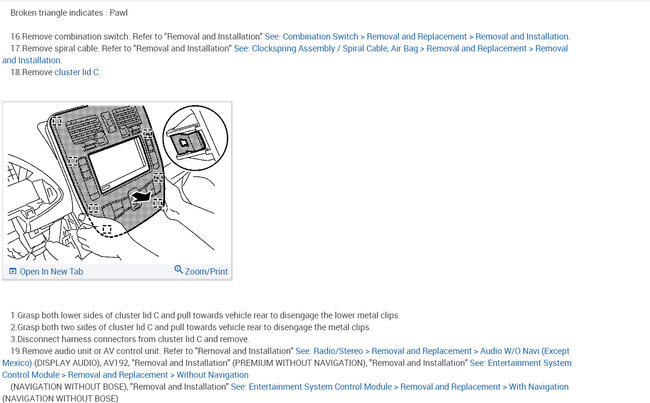 Broken triangle indicates : Pawl

16.Remove combination switch. Refer to "Removal and Installation" See: Combination Switch > Removal and Replacement > Removal and Installation.
17.Remove spiral cable. Refer to "Removal and Installation" See: Clockspring Assembly / Spiral Cable, Air Bag > Removal and Replacement > Removal and Installation.
18.Remove cluster lid C.

Open In New Tab
Zoom/Print

1.Grasp both lower sides of cluster lid C and pull towards vehicle rear to disengage the lower metal clips.
2.Grasp both two sides of cluster lid C and pull towards vehicle rear to disengage the metal clips.
3.Disconnect harness connectors from cluster lid C and remove.
19.Remove audio unit or AV control unit. Refer to "Removal and Installation" See: Radio/Stereo > Removal and Replacement > Audio W/O Navi (Except Mexico) (DISPLAY AUDIO), AV192, "Removal and Installation" (PREMIUM WITHOUT NAVIGATION), "Removal and Installation" See: Entertainment System Control Module > Removal and Replacement > Without Navigation
(NAVIGATION WITHOUT BOSE), "Removal and Installation" See: Entertainment System Control Module > Removal and Replacement > With Navigation (NAVIGATION WITHOUT BOSE)