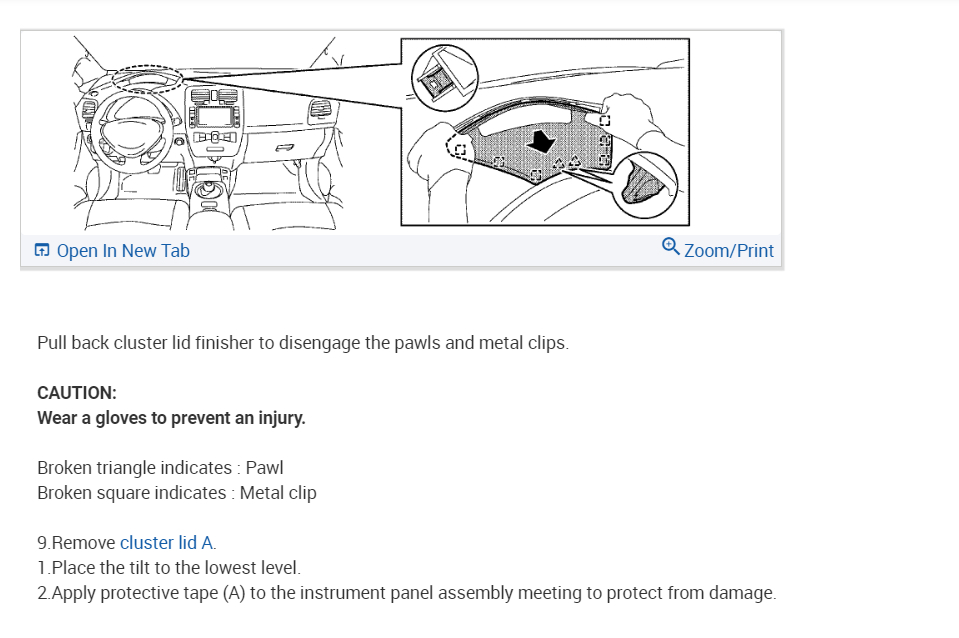 Open In New Tab

Zoom/Print

Pull back cluster lid finisher to disengage the pawls and metal clips.

CAUTION:
Wear a gloves to prevent an injury.

Broken triangle indicates : Pawl
Broken square indicates : Metal clip

9.Remove cluster lid A.
1.Place the tilt to the lowest level.
2.Apply protective tape (A) to the instrument panel assembly meeting to protect from damage.