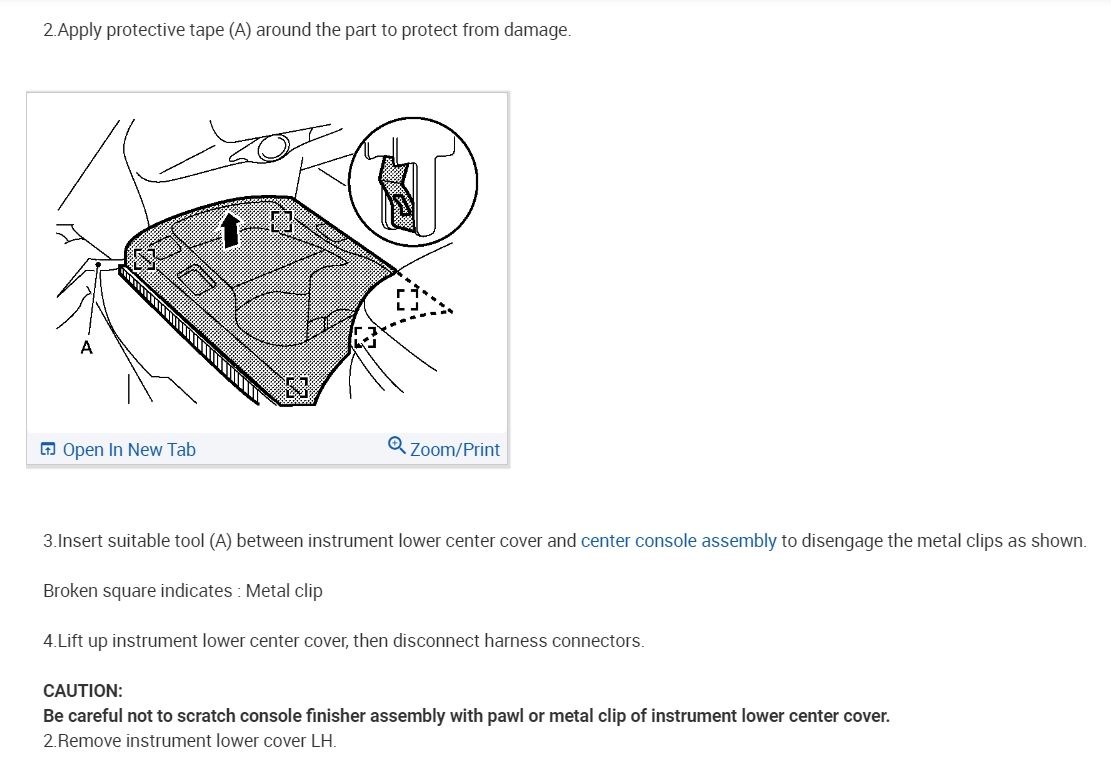 2.Apply protective tape (A) around the part to protect from damage.

A

Open In New Tab
Zoom/Print

3.Insert suitable tool (A) between instrument lower center cover and center console assembly to disengage the metal clips as shown.

Broken square indicates : Metal clip

4.Lift up instrument lower center cover, then disconnect harness connectors.

CAUTION:
Be careful not to scratch console finisher assembly with pawl or metal clip of instrument lower center cover.
2.Remove instrument lower cover LH.