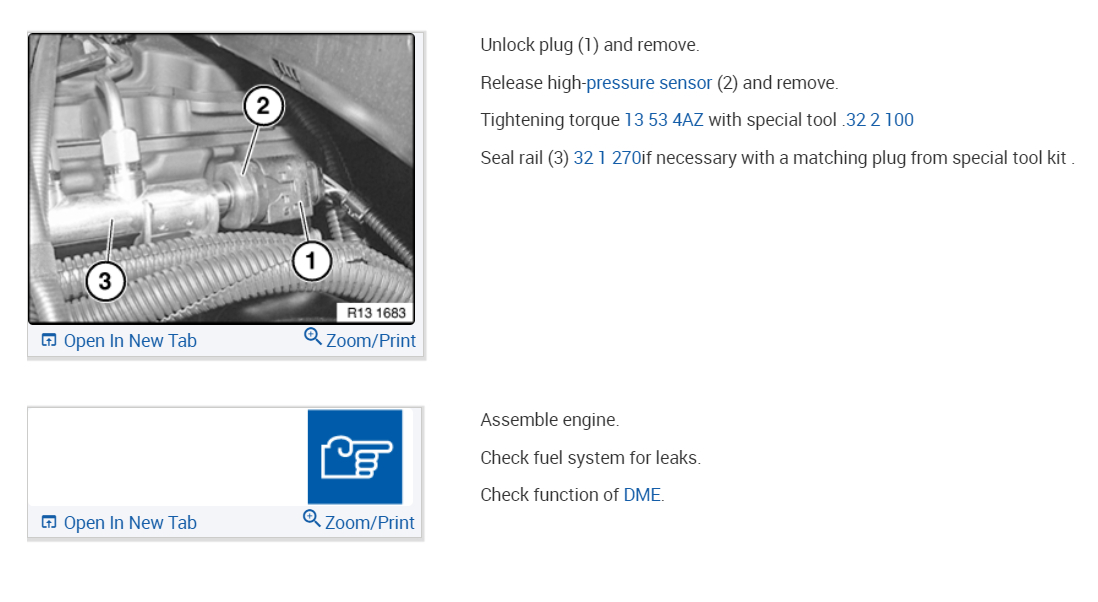 2

1

3

R13 1683

Open In New Tab Zoom/Print

Unlock plug (1) and remove.

Release high-pressure sensor (2) and remove.

Tightening torque 13 53 4AZ with special tool .32 2 100

Seal rail (3) 32 1 270if necessary with a matching plug from special tool kit .

Open In New Tab Zoom/Print

Assemble engine.

Check fuel system for leaks.

Check function of DME.