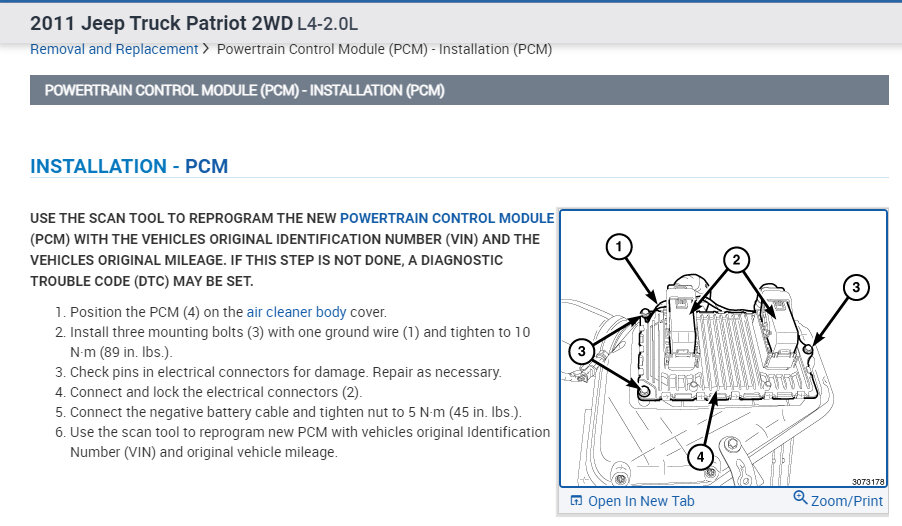 2011 Jeep Truck Patriot 2WD L4-2.0L

Removal and Replacement > Powertrain Control Module (PCM) - Installation (PCM)

POWERTRAIN CONTROL MODULE (PCM) - INSTALLATION (PCM)

INSTALLATION - PCM

USE THE SCAN TOOL TO REPROGRAM THE NEW POWERTRAIN CONTROL MODULE (PCM) WITH THE VEHICLES ORIGINAL IDENTIFICATION NUMBER (VIN) AND THE VEHICLES ORIGINAL MILEAGE. IF THIS STEP IS NOT DONE, A DIAGNOSTIC TROUBLE CODE (DTC) MAY BE SET.

1. Position the PCM (4) on the air cleaner body cover.
2. Install three mounting bolts (3) with one ground wire (1) and tighten to 10 N·m (89 in. lbs.).
3. Check pins in electrical connectors for damage. Repair as necessary.
4. Connect and lock the electrical connectors (2).
5. Connect the negative battery cable and tighten nut to 5 N·m (45 in. lbs.).
6. Use the scan tool to reprogram new PCM with vehicles original Identification Number (VIN) and original vehicle mileage.

1
2
3
3
4
3073178

Open In New Tab
Zoom/Print