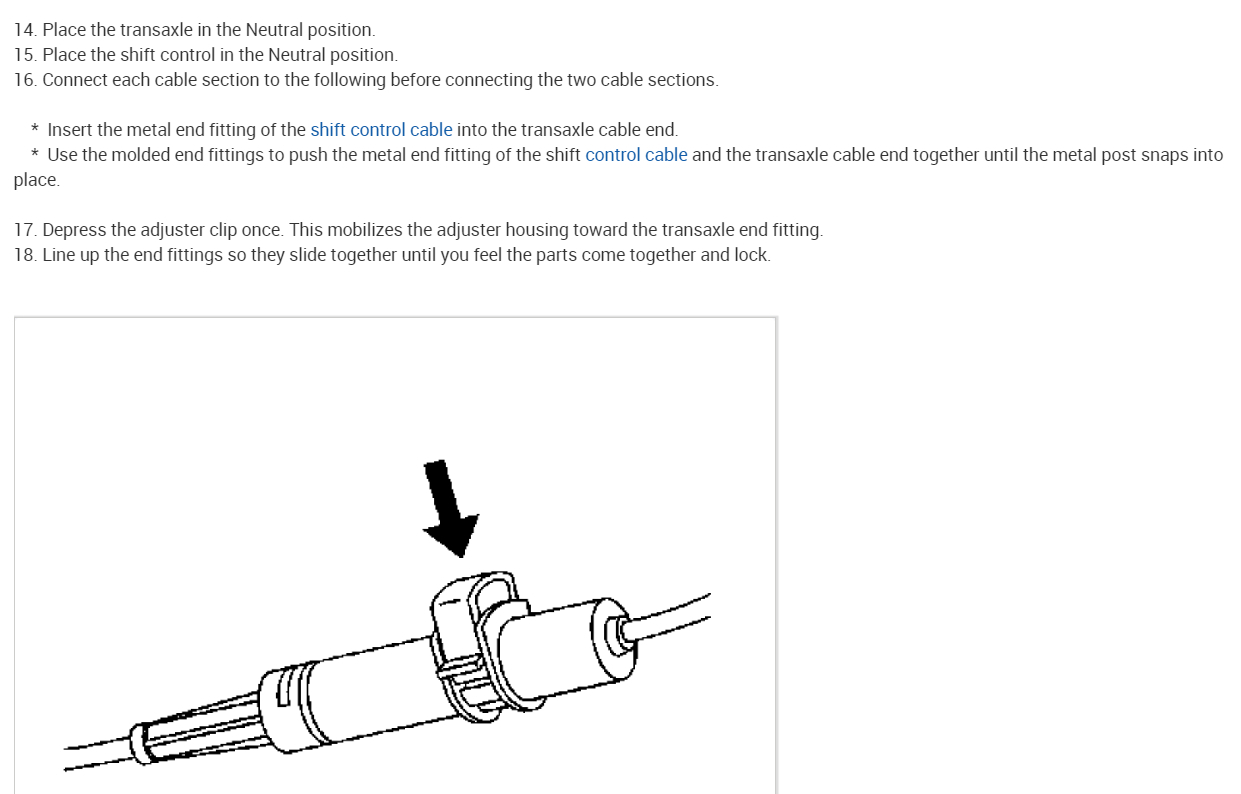 14. Place the transaxle in the Neutral position.
15. Place the shift control in the Neutral position.
16. Connect each cable section to the following before connecting the two cable sections.

* Insert the metal end fitting of the shift control cable into the transaxle cable end.
* Use the molded end fittings to push the metal end fitting of the shift control cable and the transaxle cable end together until the metal post snaps into place.

17. Depress the adjuster clip once. This mobilizes the adjuster housing toward the transaxle end fitting.
18. Line up the end fittings so they slide together until you feel the parts come together and lock.