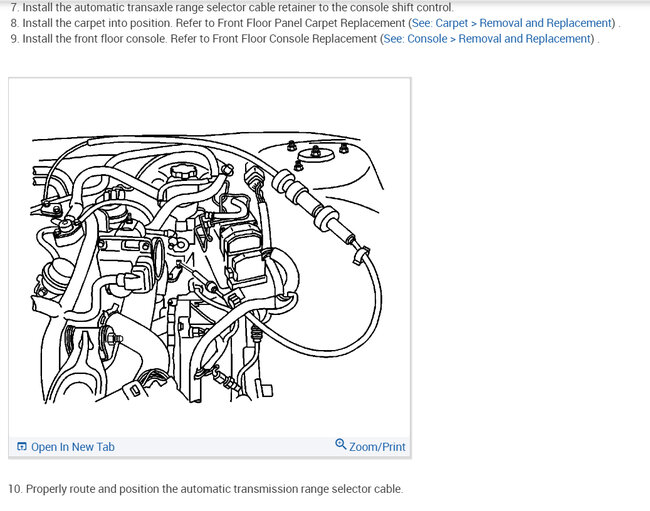 7. Install the automatic transaxle range selector cable retainer to the console shift control.
8. Install the carpet into position. Refer to Front Floor Panel Carpet Replacement (See: Carpet > Removal and Replacement) .
9. Install the front floor console. Refer to Front Floor Console Replacement (See: Console > Removal and Replacement) .

Open In New Tab
Zoom/Print

10. Properly route and position the automatic transmission range selector cable.