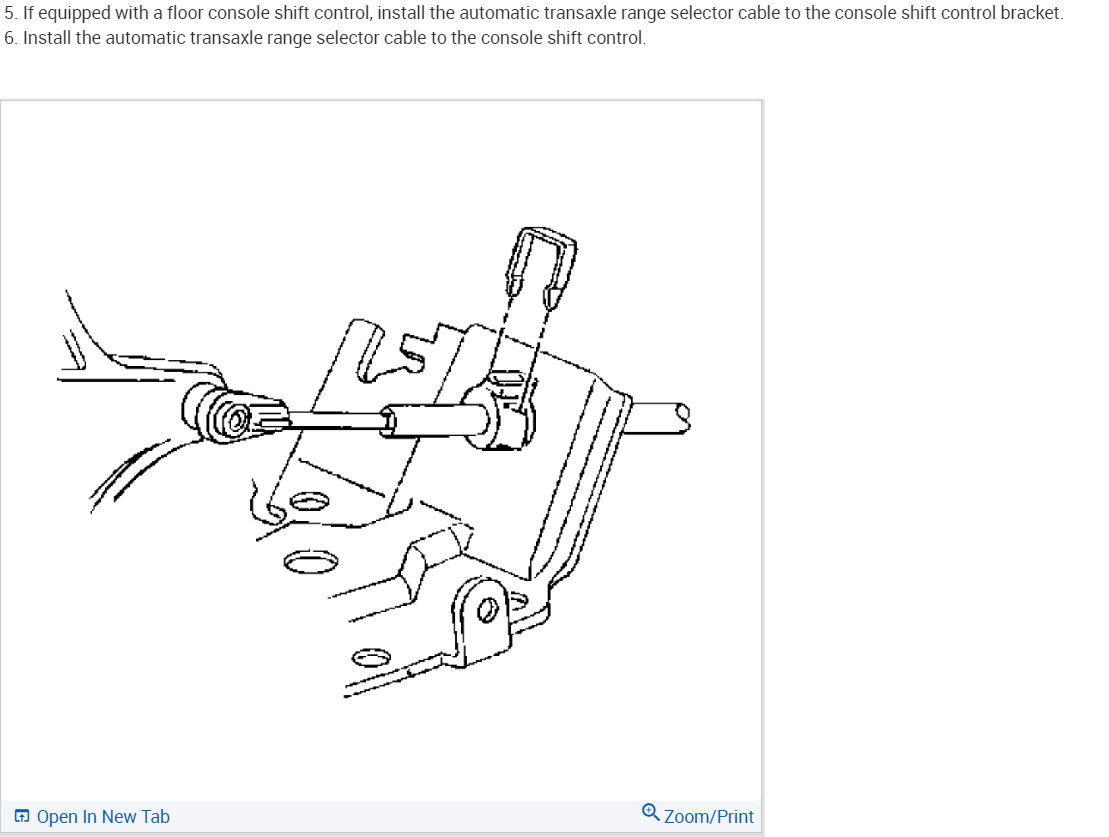 5. If equipped with a floor console shift control, install the automatic transaxle range selector cable to the console shift control bracket.
6. Install the automatic transaxle range selector cable to the console shift control.

Open In New Tab
Zoom/Print