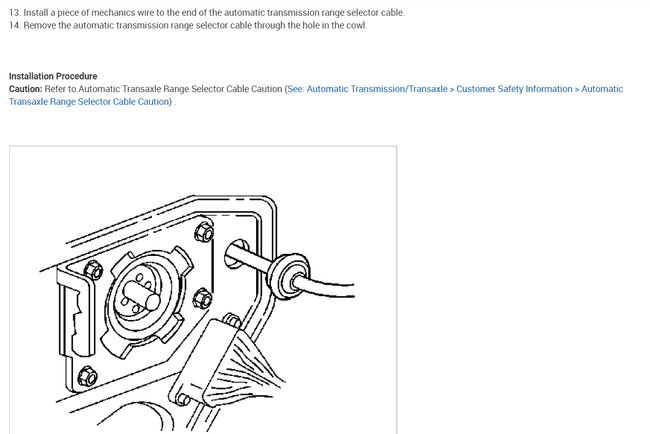 13. Install a piece of mechanics wire to the end of the automatic transmission range selector cable.
14. Remove the automatic transmission range selector cable through the hole in the cowl.

Installation Procedure
Caution: Refer to Automatic Transaxle Range Selector Cable Caution (See: Automatic Transmission/Transaxle > Customer Safety Information > Automatic Transaxle Range Selector Cable Caution) .