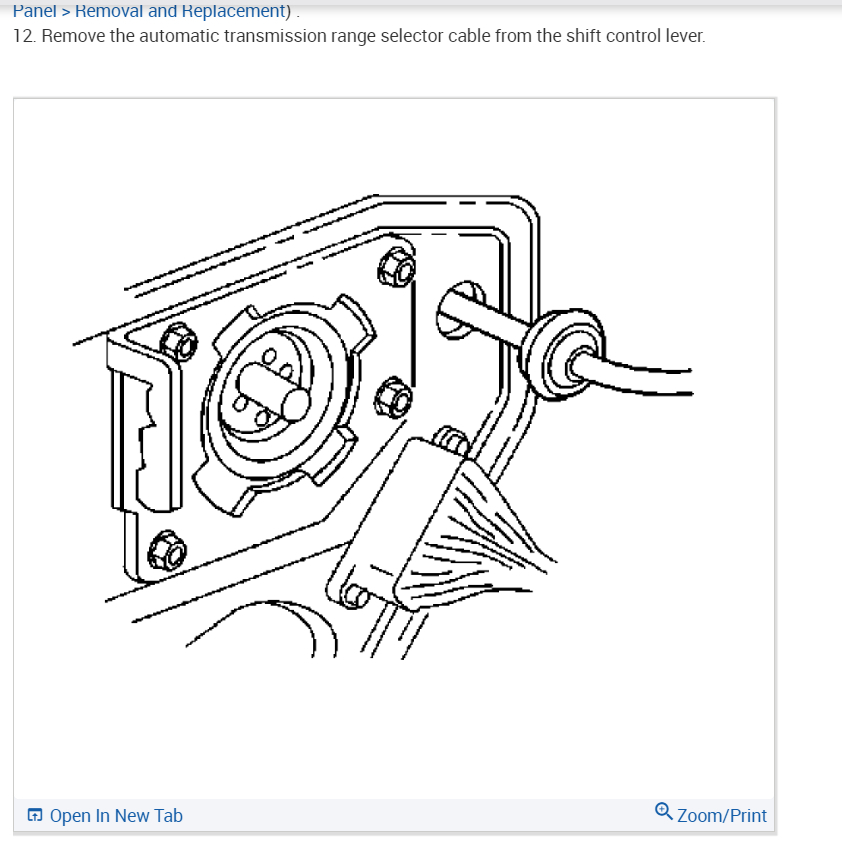 Panel > Removal and Replacement) .
12. Remove the automatic transmission range selector cable from the shift control lever.

Open In New Tab

Zoom/Print