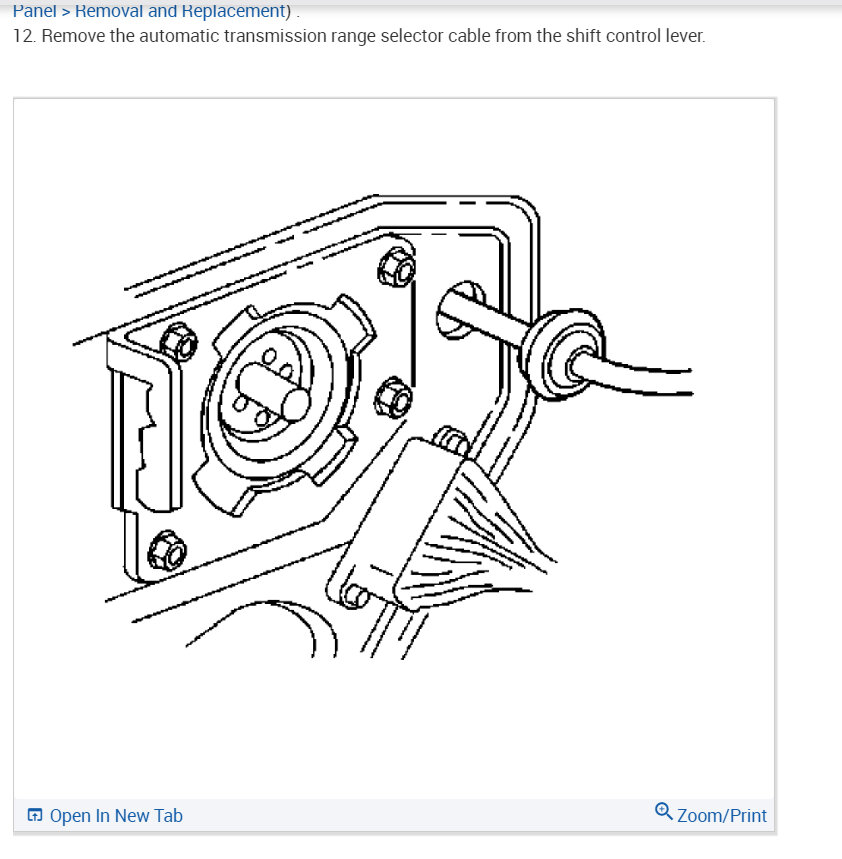 Panel > Removal and Replacement) .
12. Remove the automatic transmission range selector cable from the shift control lever.

Open In New Tab
Zoom/Print