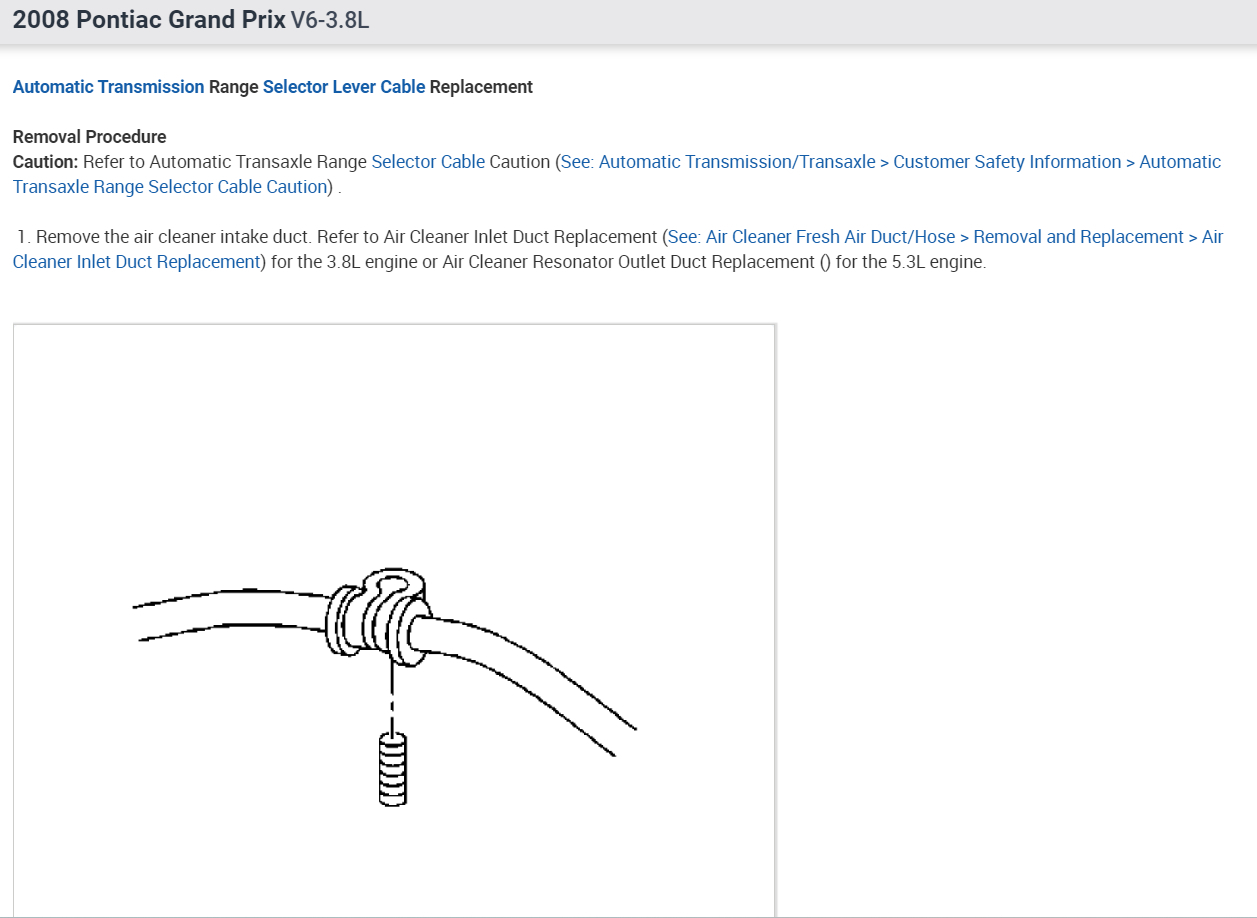 2008 Pontiac Grand Prix V6-3.8L

Automatic Transmission Range Selector Lever Cable Replacement

Removal Procedure
Caution: Refer to Automatic Transaxle Range Selector Cable Caution (See: Automatic Transmission/Transaxle > Customer Safety Information > Automatic Transaxle Range Selector Cable Caution) .

1. Remove the air cleaner intake duct. Refer to Air Cleaner Inlet Duct Replacement (See: Air Cleaner Fresh Air Duct/Hose > Removal and Replacement > Air Cleaner Inlet Duct Replacement) for the 3.8L engine or Air Cleaner Resonator Outlet Duct Replacement () for the 5.3L engine.