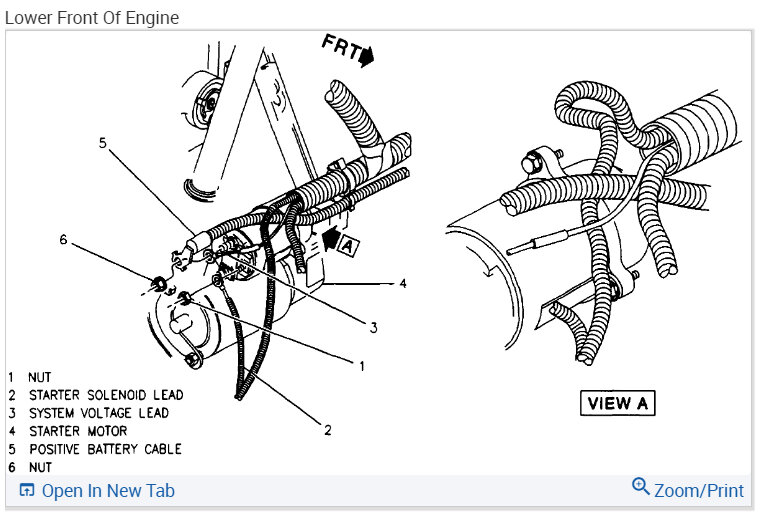 Lower Front Of Engine

FRT

5

6

A

4

3

1

2

VIEW A

1 NUT
2 STARTER SOLENOID LEAD
3 SYSTEM VOLTAGE LEAD
4 STARTER MOTOR
5 POSITIVE BATTERY CABLE
6 NUT

Open In New Tab

Zoom/Print