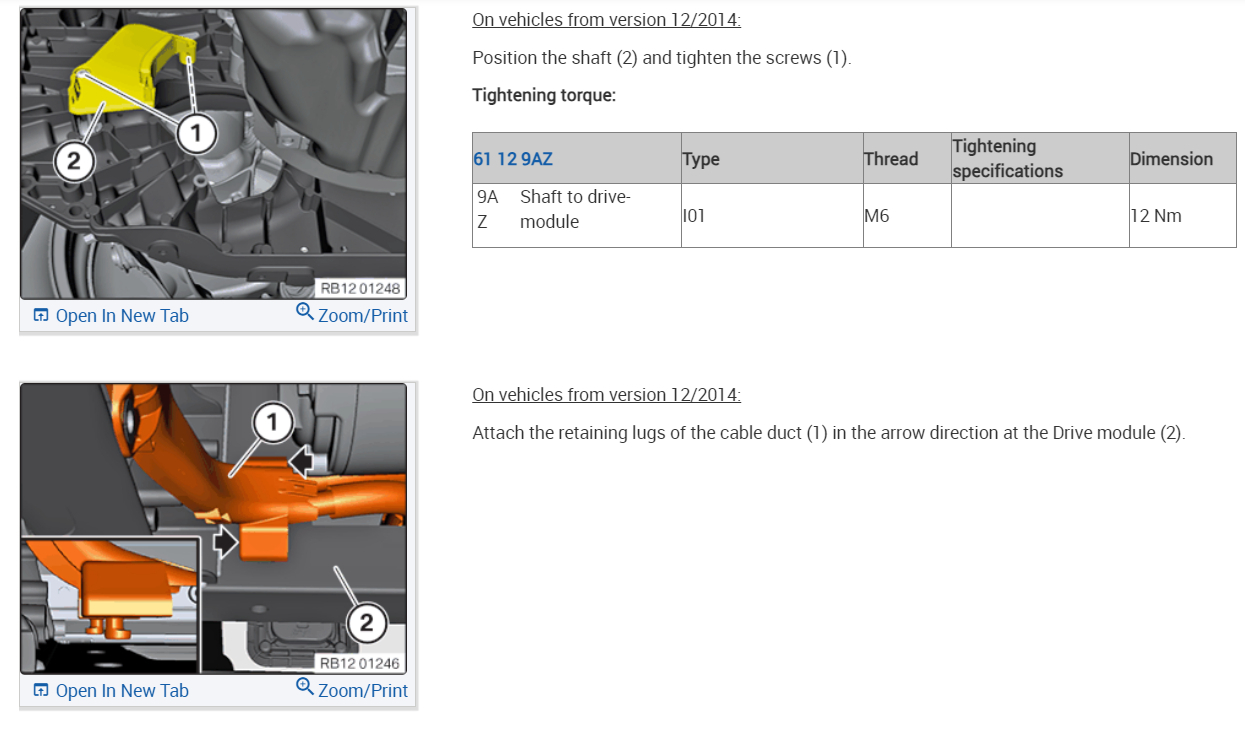 2

1

RB12 01248

Open In New Tab

Zoom/Print

On vehicles from version 12/2014:

Position the shaft (2) and tighten the screws (1).

Tightening torque:

| 61 12 9AZ | Type | Thread | Tightening specifications | Dimension |
|---|---|---|---|---|
| 9AZ Shaft to drive-module | I01 | M6 | | 12 Nm |

1

2

RB12 01246

Open In New Tab

Zoom/Print

On vehicles from version 12/2014:

Attach the retaining lugs of the cable duct (1) in the arrow direction at the Drive module (2).