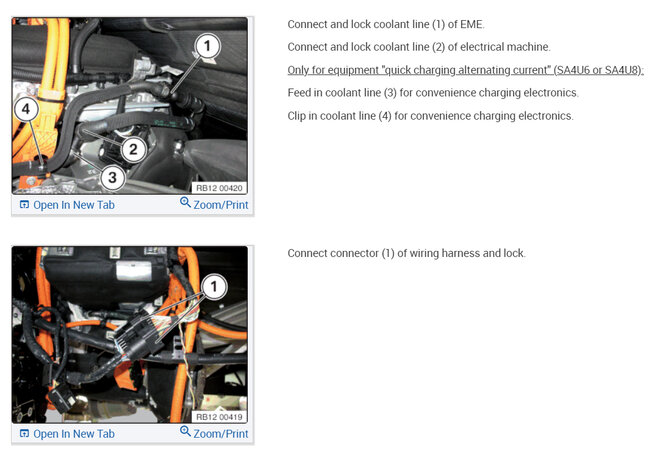 1

4

2

3

RB12 00420

Open In New Tab
Zoom/Print

Connect and lock coolant line (1) of EME.

Connect and lock coolant line (2) of electrical machine.

Only for equipment "quick charging alternating current" (SA4U6 or SA4U8):

Feed in coolant line (3) for convenience charging electronics.

Clip in coolant line (4) for convenience charging electronics.

1

RB12 00419

Open In New Tab
Zoom/Print

Connect connector (1) of wiring harness and lock.