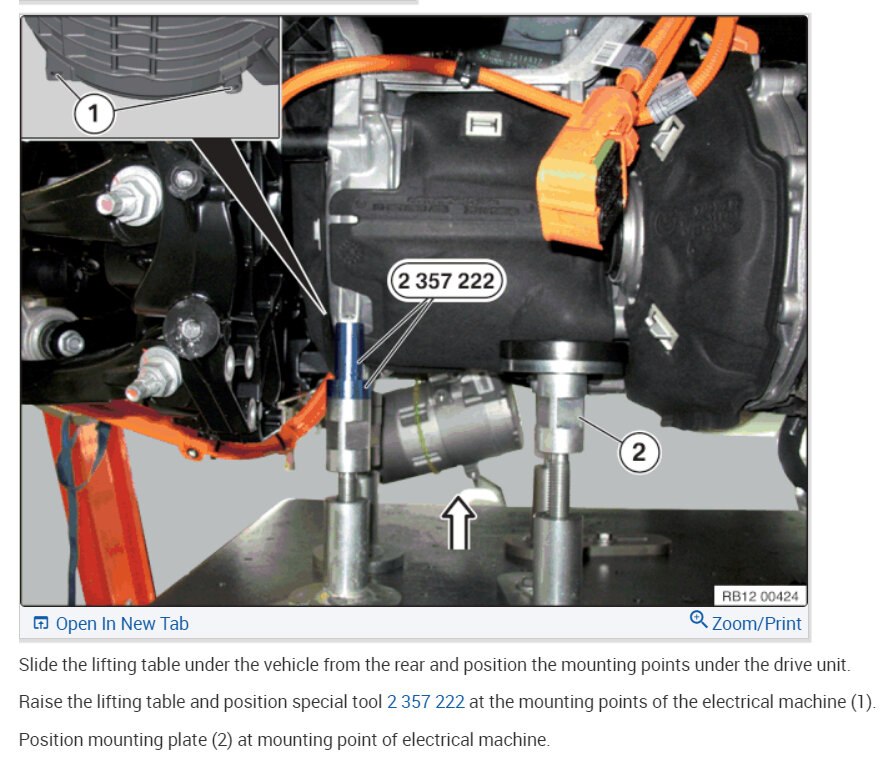 1

2 357 222

2

RB12 00424

Open In New Tab

Zoom/Print

Slide the lifting table under the vehicle from the rear and position the mounting points under the drive unit.

Raise the lifting table and position special tool 2 357 222 at the mounting points of the electrical machine (1).

Position mounting plate (2) at mounting point of electrical machine.