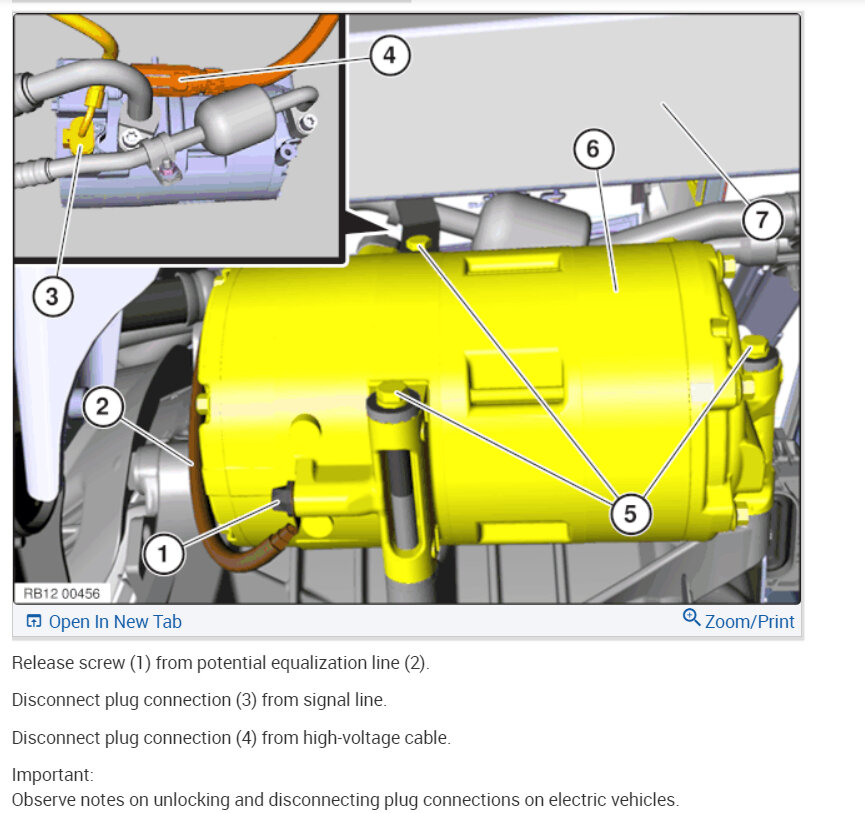 4
6
7
3
2
5
1
RB12 00456
Open In New Tab
Zoom/Print

Release screw (1) from potential equalization line (2).

Disconnect plug connection (3) from signal line.

Disconnect plug connection (4) from high-voltage cable.

Important:
Observe notes on unlocking and disconnecting plug connections on electric vehicles.