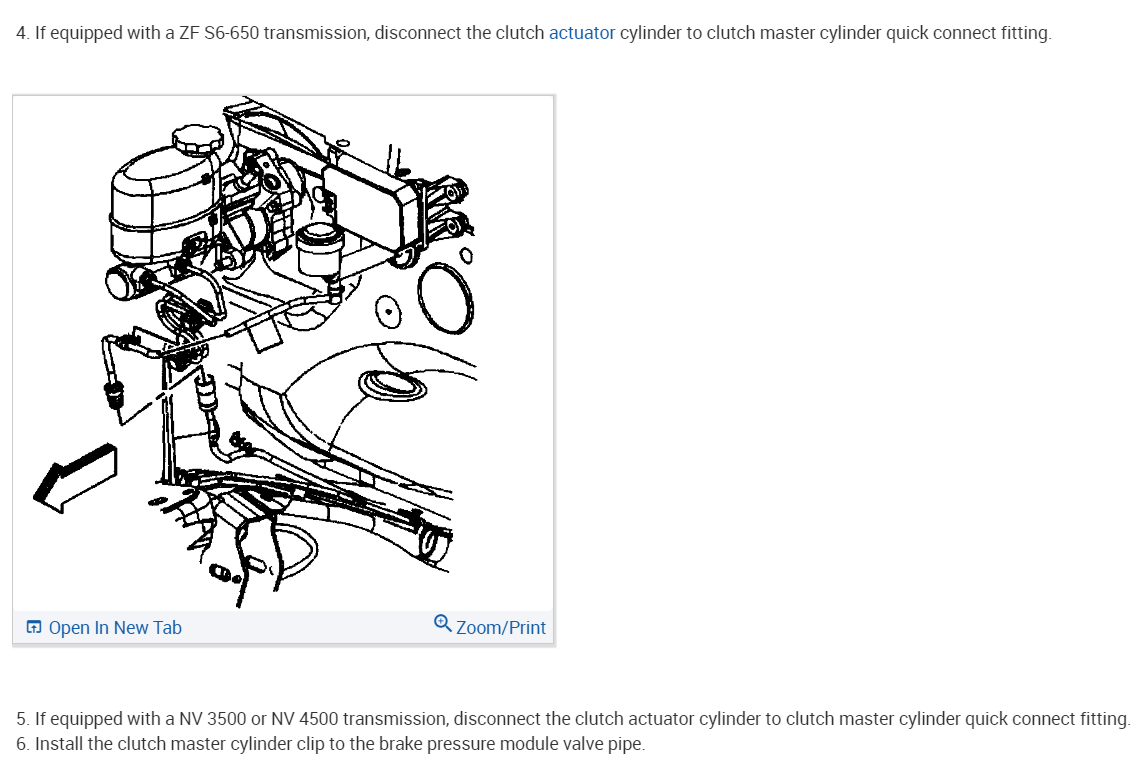 4. If equipped with a ZF S6-650 transmission, disconnect the clutch actuator cylinder to clutch master cylinder quick connect fitting.

Open In New Tab

Zoom/Print

5. If equipped with a NV 3500 or NV 4500 transmission, disconnect the clutch actuator cylinder to clutch master cylinder quick connect fitting.
6. Install the clutch master cylinder clip to the brake pressure module valve pipe.