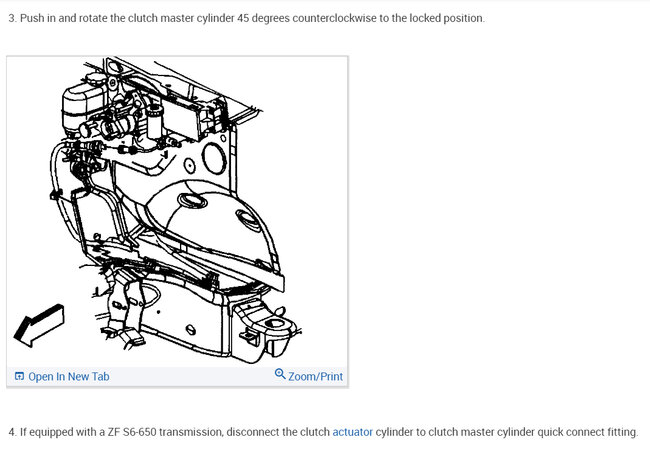 3. Push in and rotate the clutch master cylinder 45 degrees counterclockwise to the locked position.

Open In New Tab

Zoom/Print

4. If equipped with a ZF S6-650 transmission, disconnect the clutch actuator cylinder to clutch master cylinder quick connect fitting.