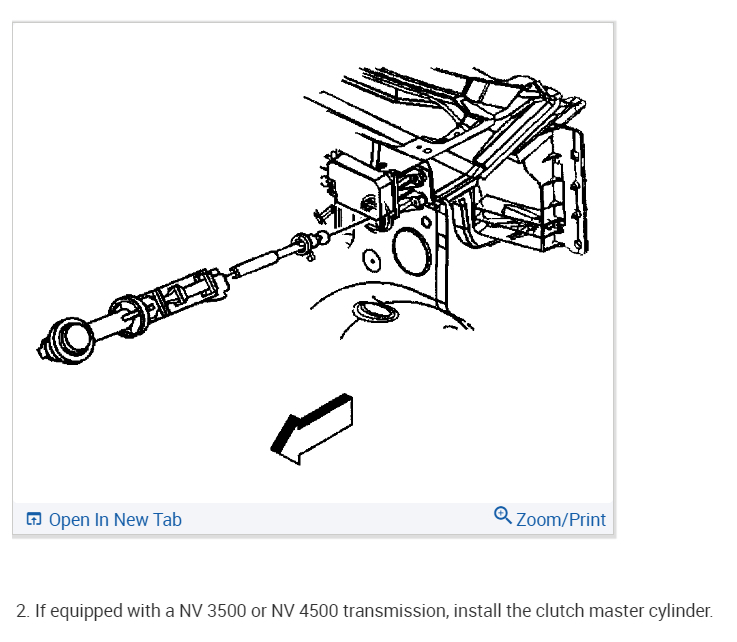 Open In New Tab

Zoom/Print

2. If equipped with a NV 3500 or NV 4500 transmission, install the clutch master cylinder.