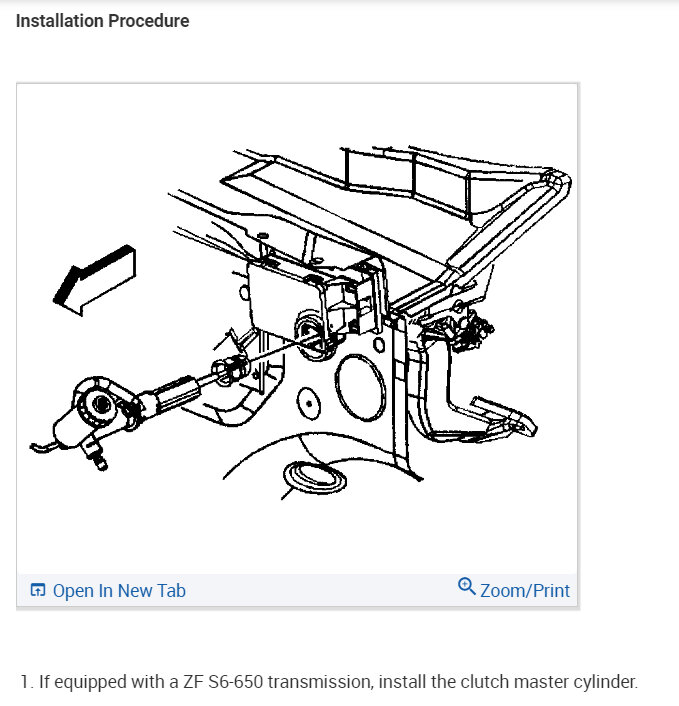 Installation Procedure

Open In New Tab

Zoom/Print

1. If equipped with a ZF S6-650 transmission, install the clutch master cylinder.