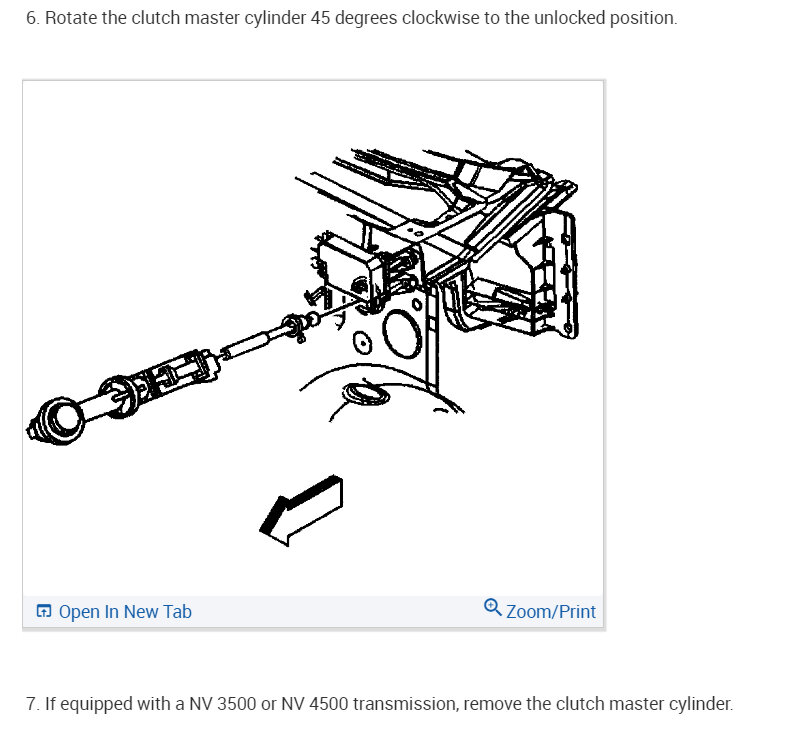 6. Rotate the clutch master cylinder 45 degrees clockwise to the unlocked position.

Open In New Tab

Zoom/Print

7. If equipped with a NV 3500 or NV 4500 transmission, remove the clutch master cylinder.