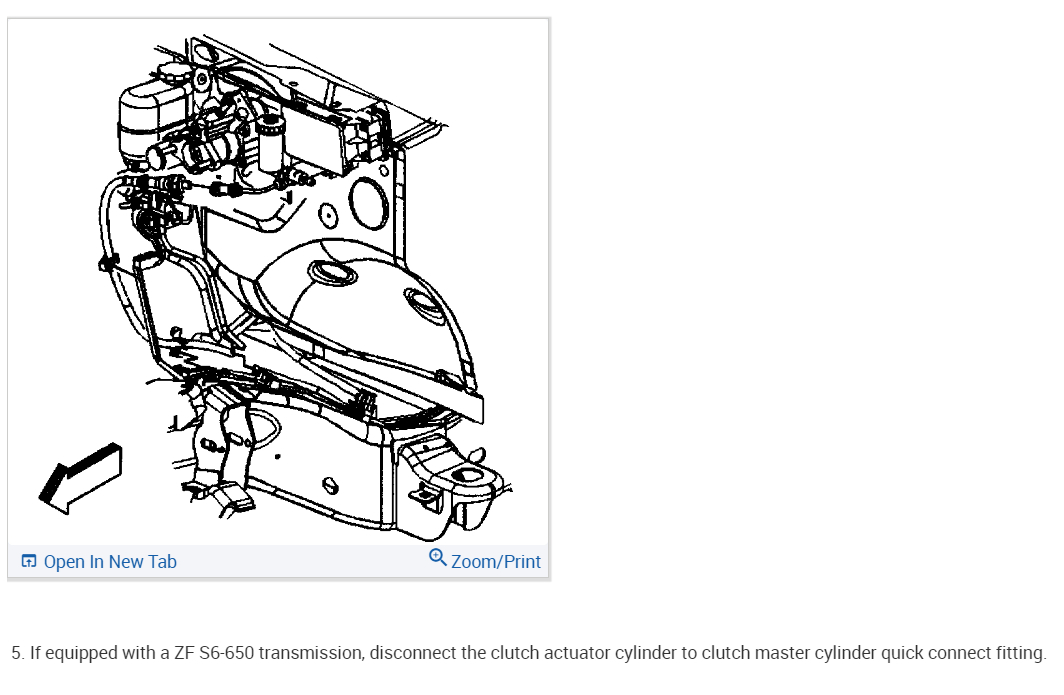 Open In New Tab
Zoom/Print

5. If equipped with a ZF S6-650 transmission, disconnect the clutch actuator cylinder to clutch master cylinder quick connect fitting.