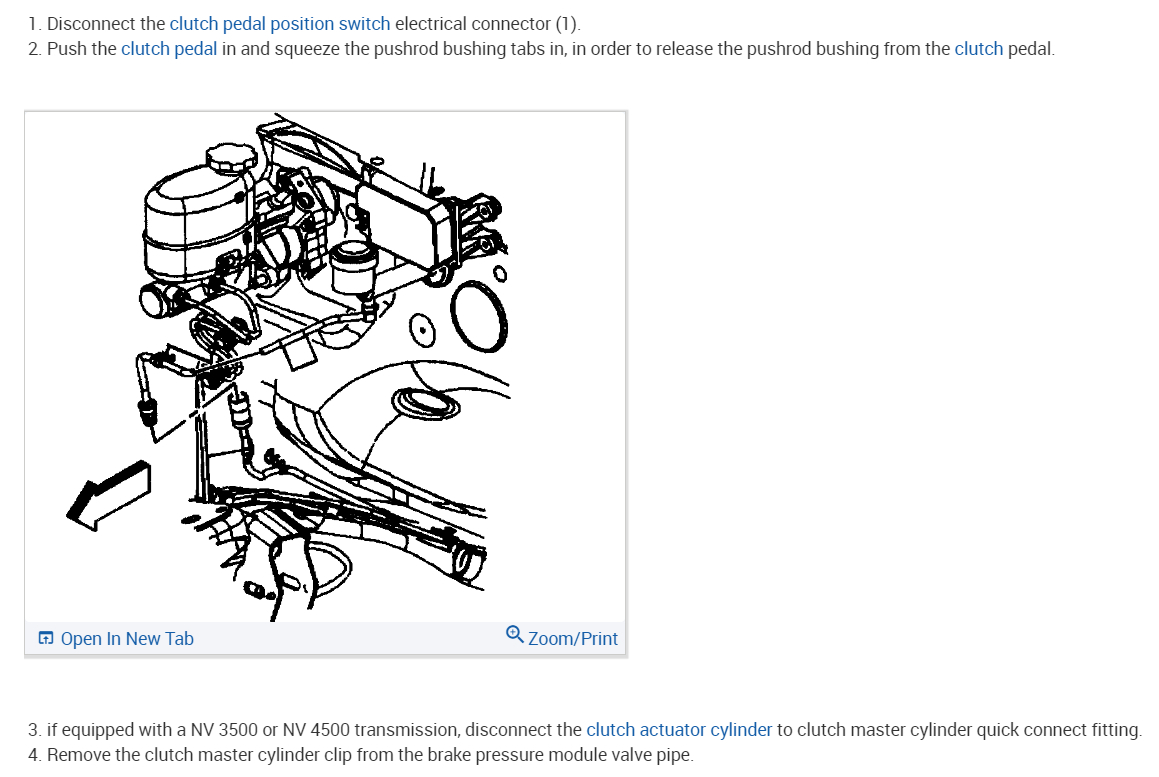 1. Disconnect the clutch pedal position switch electrical connector (1).
2. Push the clutch pedal in and squeeze the pushrod bushing tabs in, in order to release the pushrod bushing from the clutch pedal.

Open In New Tab

Zoom/Print

3. if equipped with a NV 3500 or NV 4500 transmission, disconnect the clutch actuator cylinder to clutch master cylinder quick connect fitting.
4. Remove the clutch master cylinder clip from the brake pressure module valve pipe.