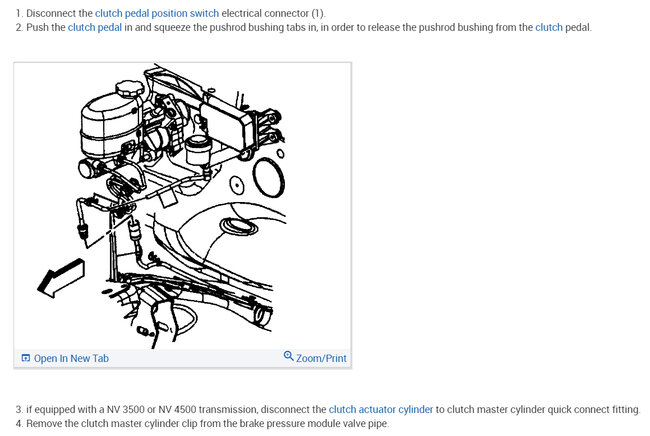 1. Disconnect the clutch pedal position switch electrical connector (1).
2. Push the clutch pedal in and squeeze the pushrod bushing tabs in, in order to release the pushrod bushing from the clutch pedal.

Open In New Tab

Zoom/Print

3. if equipped with a NV 3500 or NV 4500 transmission, disconnect the clutch actuator cylinder to clutch master cylinder quick connect fitting.
4. Remove the clutch master cylinder clip from the brake pressure module valve pipe.