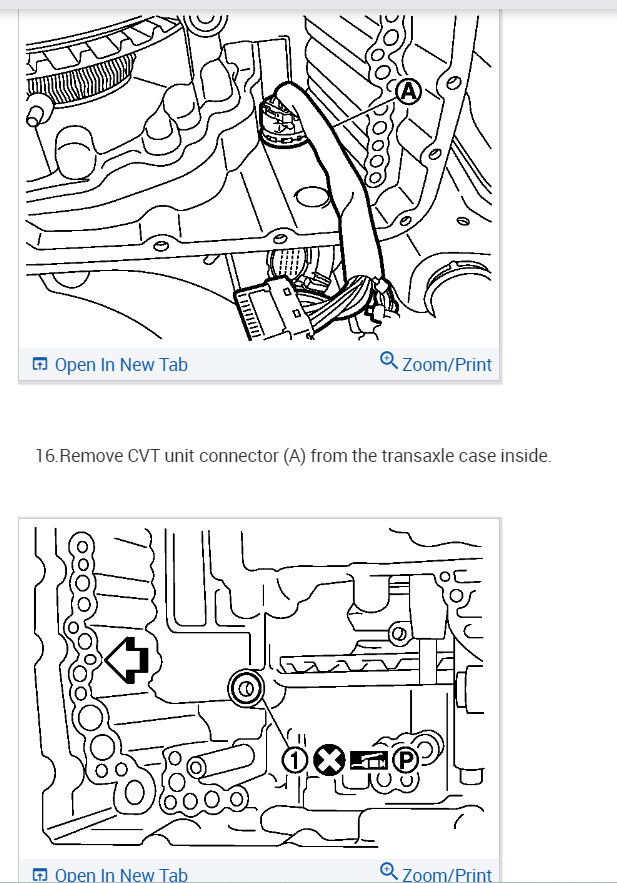 A

Open In New Tab

Zoom/Print

16.Remove CVT unit connector (A) from the transaxle case inside.

1

P

Open In New Tab

Zoom/Print