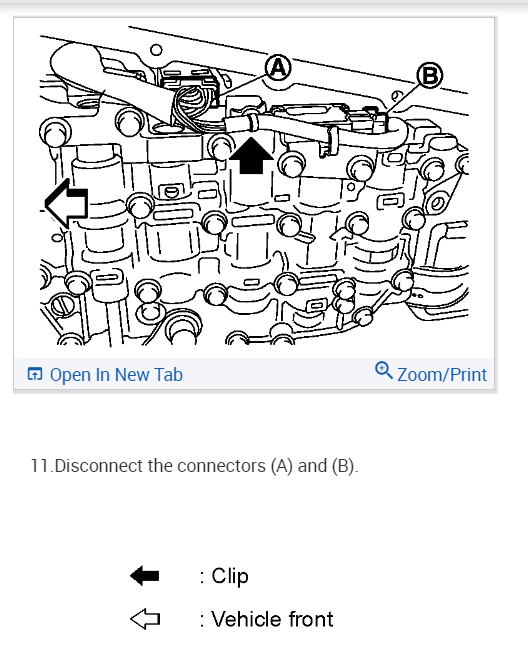 A

B

Open In New Tab

Zoom/Print

11.Disconnect the connectors (A) and (B).

: Clip

: Vehicle front