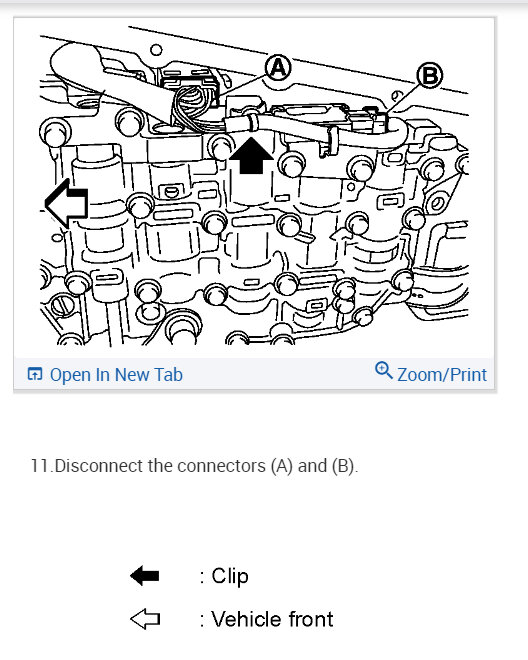 A

B

Open In New Tab

Zoom/Print

11.Disconnect the connectors (A) and (B).

: Clip

: Vehicle front