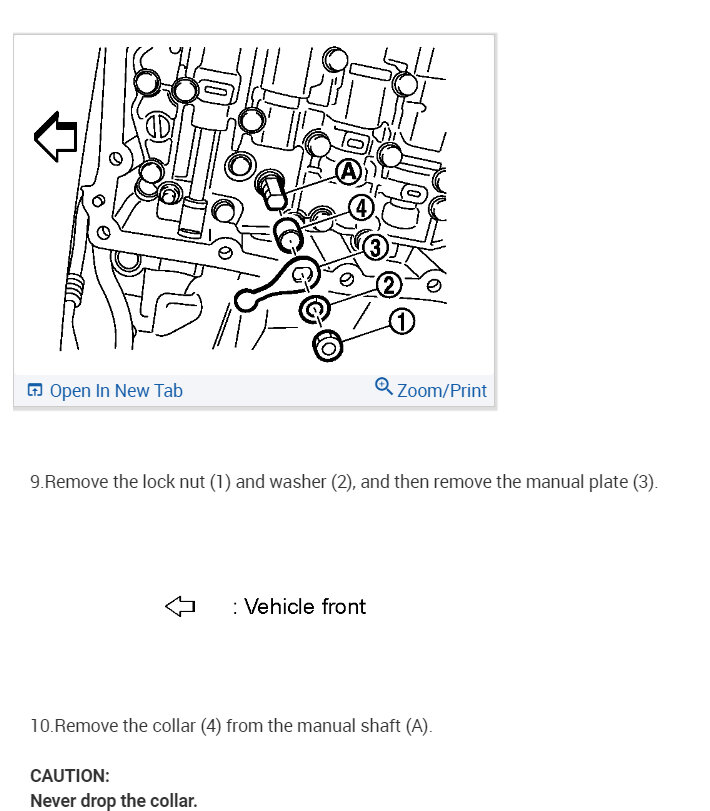 A
4
3
2
1

Open In New Tab

Zoom/Print

9.Remove the lock nut (1) and washer (2), and then remove the manual plate (3).

: Vehicle front

10.Remove the collar (4) from the manual shaft (A).

CAUTION:
Never drop the collar.