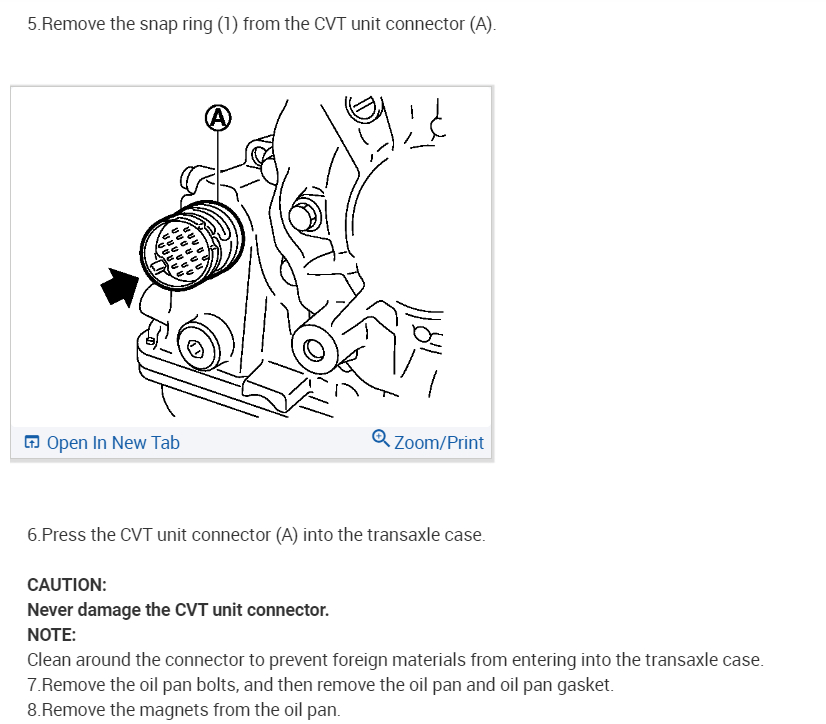 5.Remove the snap ring (1) from the CVT unit connector (A).

A

Open In New Tab

Zoom/Print

6.Press the CVT unit connector (A) into the transaxle case.

CAUTION:
Never damage the CVT unit connector.
NOTE:
Clean around the connector to prevent foreign materials from entering into the transaxle case.
7.Remove the oil pan bolts, and then remove the oil pan and oil pan gasket.
8.Remove the magnets from the oil pan.