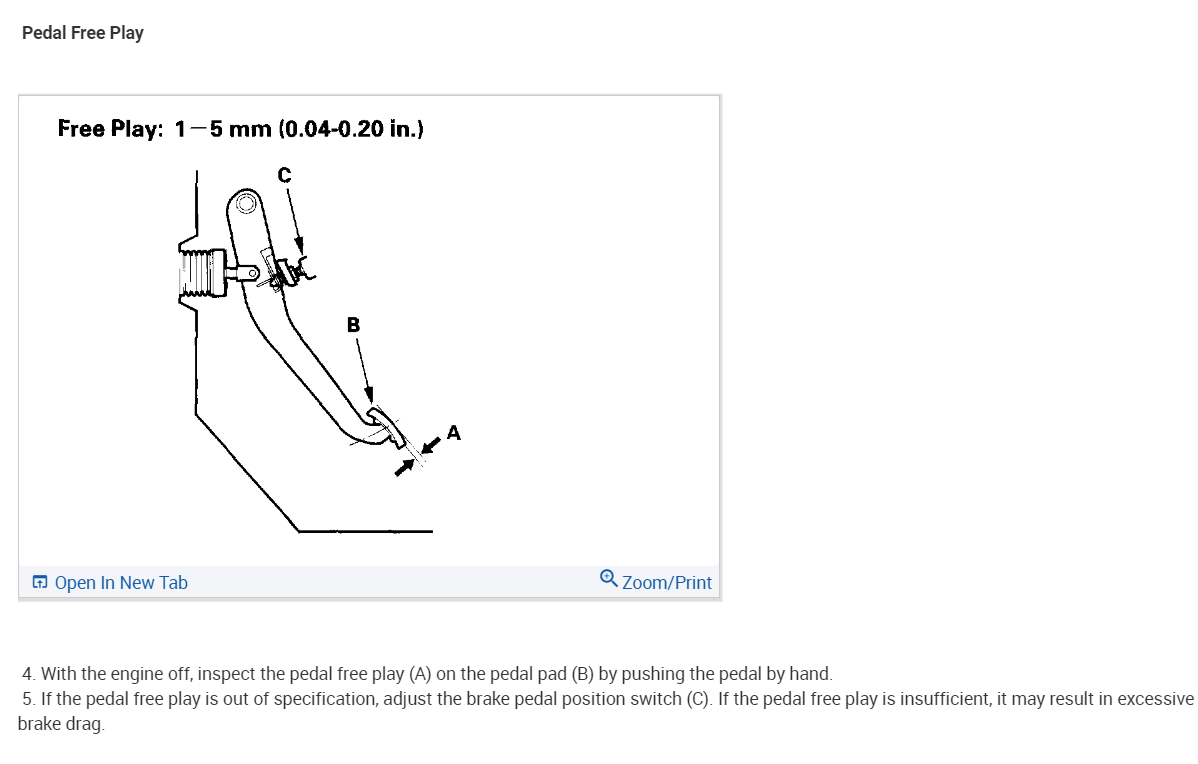 Pedal Free Play

Free Play: 1—5 mm (0.04-0.20 in.)

C

B

A

Open In New Tab

Zoom/Print

4. With the engine off, inspect the pedal free play (A) on the pedal pad (B) by pushing the pedal by hand.
5. If the pedal free play is out of specification, adjust the brake pedal position switch (C). If the pedal free play is insufficient, it may result in excessive brake drag.