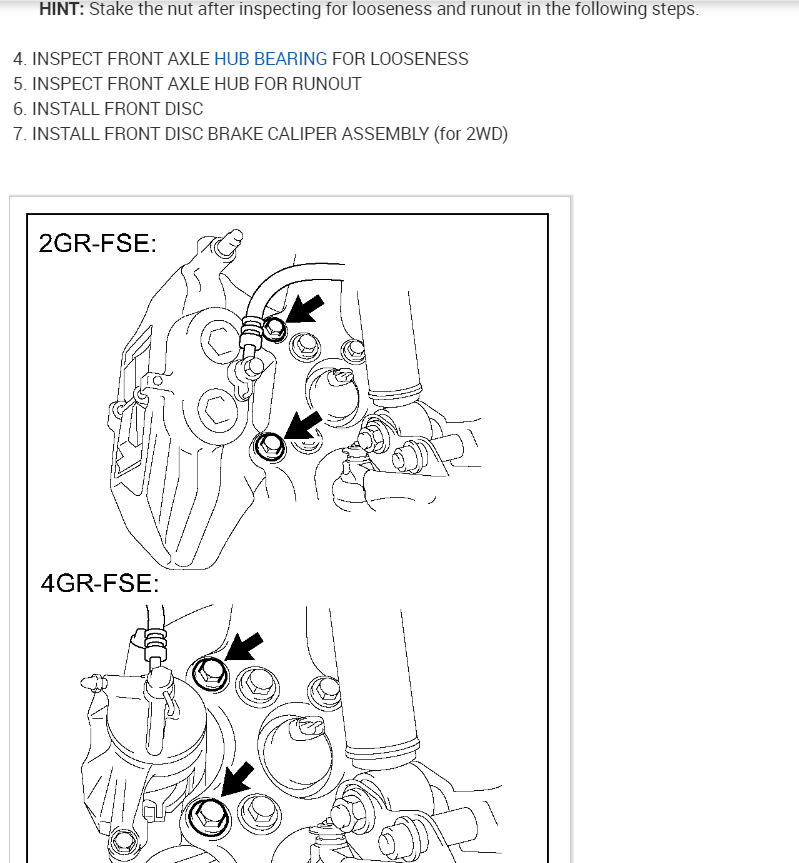 HINT: Stake the nut after inspecting for looseness and runout in the following steps.

4. INSPECT FRONT AXLE HUB BEARING FOR LOOSENESS
5. INSPECT FRONT AXLE HUB FOR RUNOUT
6. INSTALL FRONT DISC
7. INSTALL FRONT DISC BRAKE CALIPER ASSEMBLY (for 2WD)

2GR-FSE:

4GR-FSE: