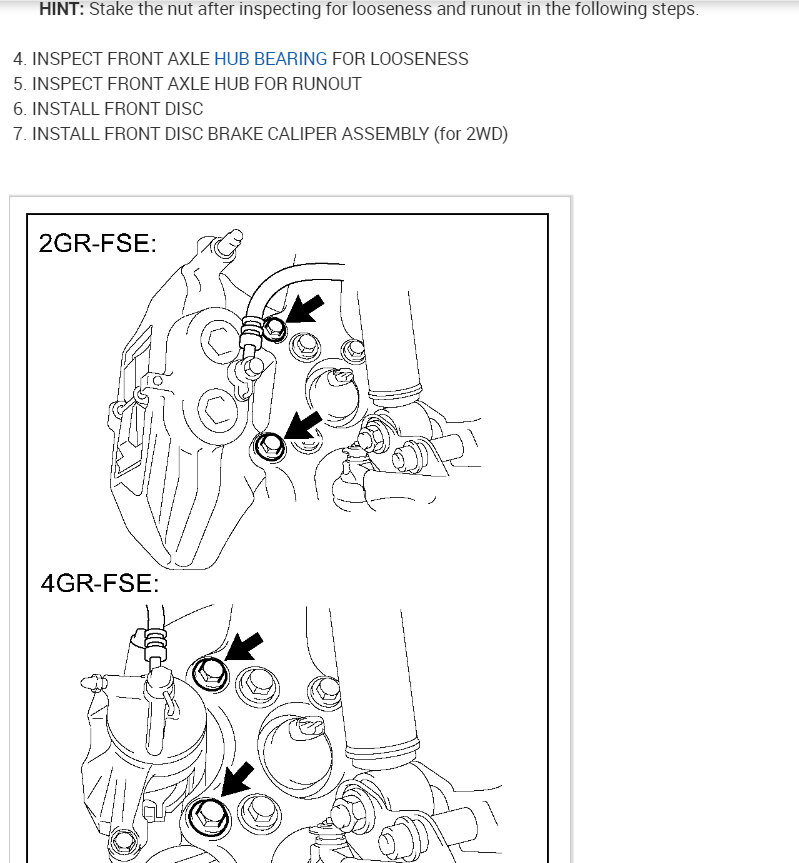 HINT: Stake the nut after inspecting for looseness and runout in the following steps.

4. INSPECT FRONT AXLE HUB BEARING FOR LOOSENESS
5. INSPECT FRONT AXLE HUB FOR RUNOUT
6. INSTALL FRONT DISC
7. INSTALL FRONT DISC BRAKE CALIPER ASSEMBLY (for 2WD)

2GR-FSE:

4GR-FSE: