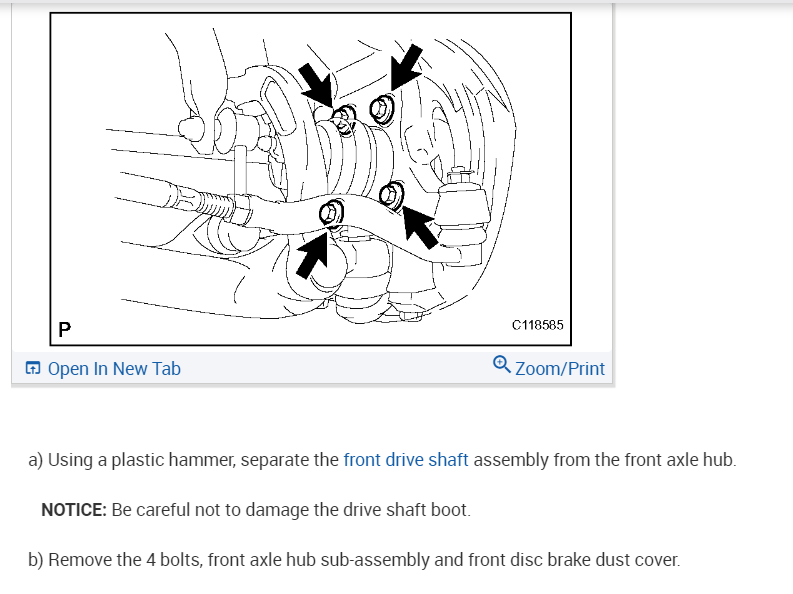 P

C118585

Open In New Tab

Zoom/Print

a) Using a plastic hammer, separate the front drive shaft assembly from the front axle hub.

NOTICE: Be careful not to damage the drive shaft boot.

b) Remove the 4 bolts, front axle hub sub-assembly and front disc brake dust cover.