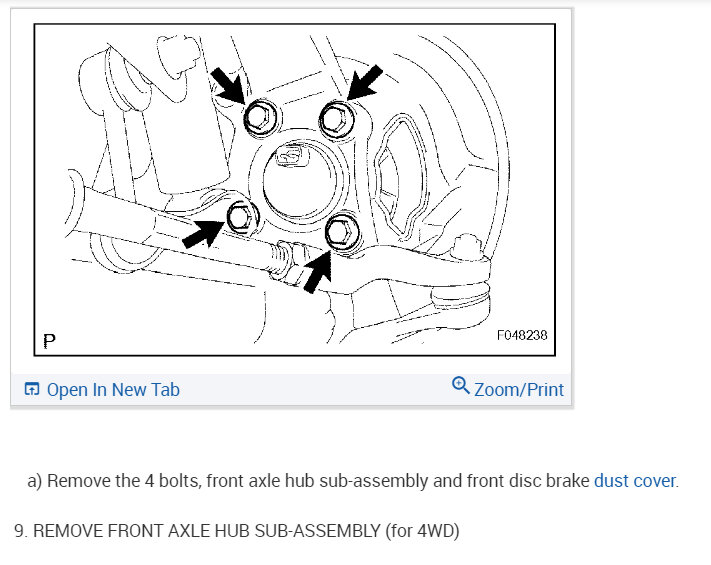 P

F048238

Open In New Tab

Zoom/Print

a) Remove the 4 bolts, front axle hub sub-assembly and front disc brake dust cover.

9. REMOVE FRONT AXLE HUB SUB-ASSEMBLY (for 4WD)