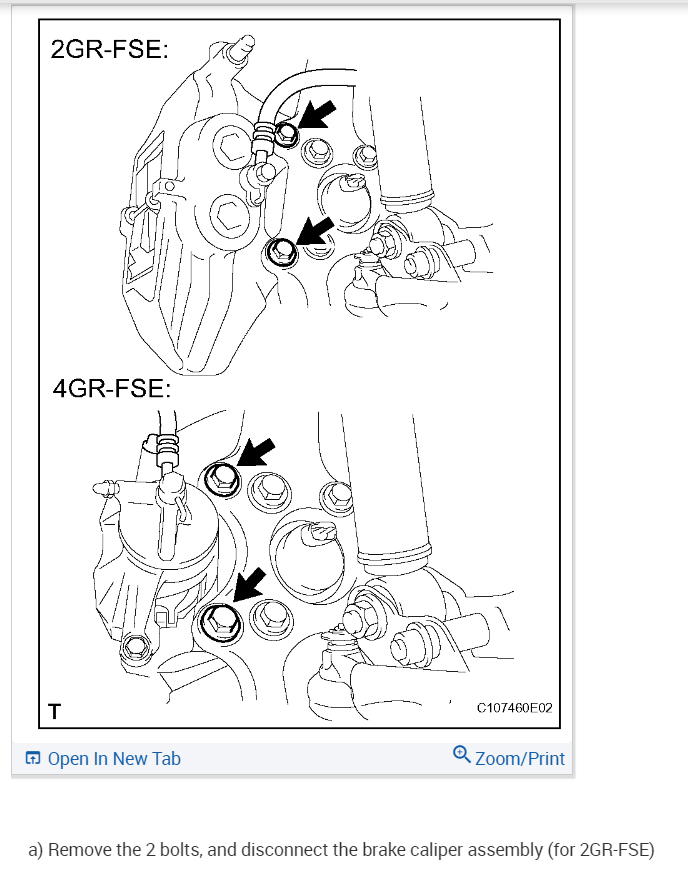 2GR-FSE:

4GR-FSE:

T

C107460E02

Open In New Tab

Zoom/Print

a) Remove the 2 bolts, and disconnect the brake caliper assembly (for 2GR-FSE)