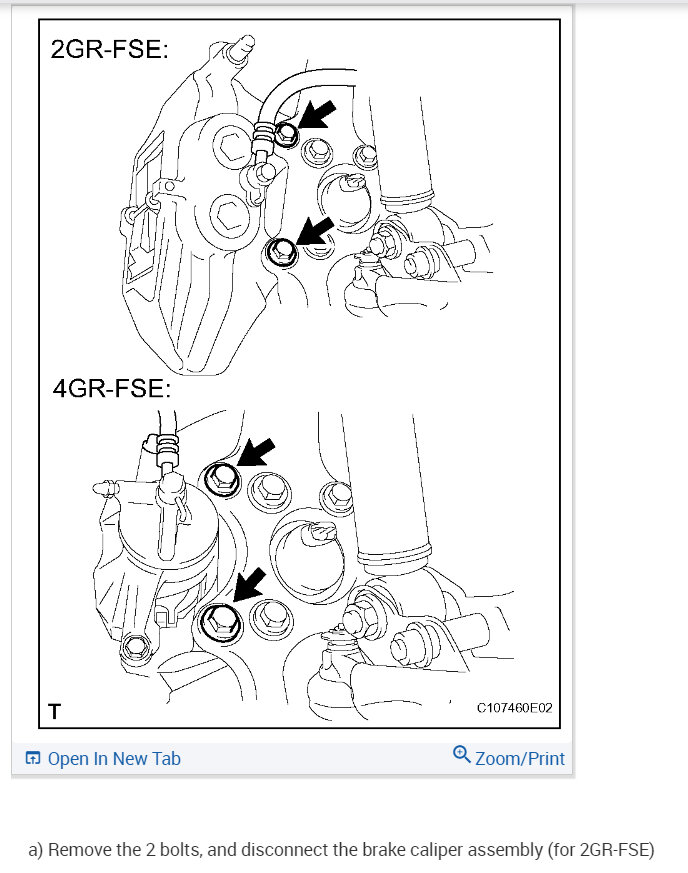 2GR-FSE:

4GR-FSE:

T

C107460E02

Open In New Tab

Zoom/Print

a) Remove the 2 bolts, and disconnect the brake caliper assembly (for 2GR-FSE)