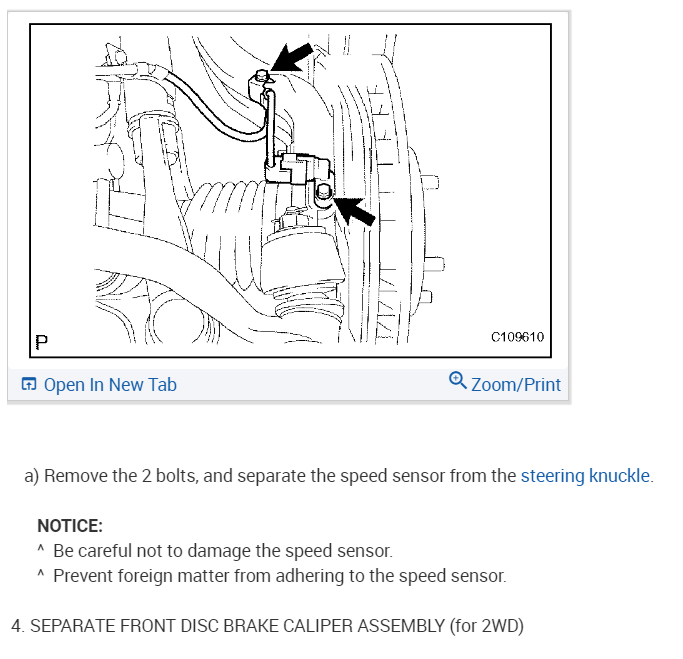 P

C109610

Open In New Tab

Zoom/Print

a) Remove the 2 bolts, and separate the speed sensor from the steering knuckle.

NOTICE:
^ Be careful not to damage the speed sensor.
^ Prevent foreign matter from adhering to the speed sensor.

4. SEPARATE FRONT DISC BRAKE CALIPER ASSEMBLY (for 2WD)