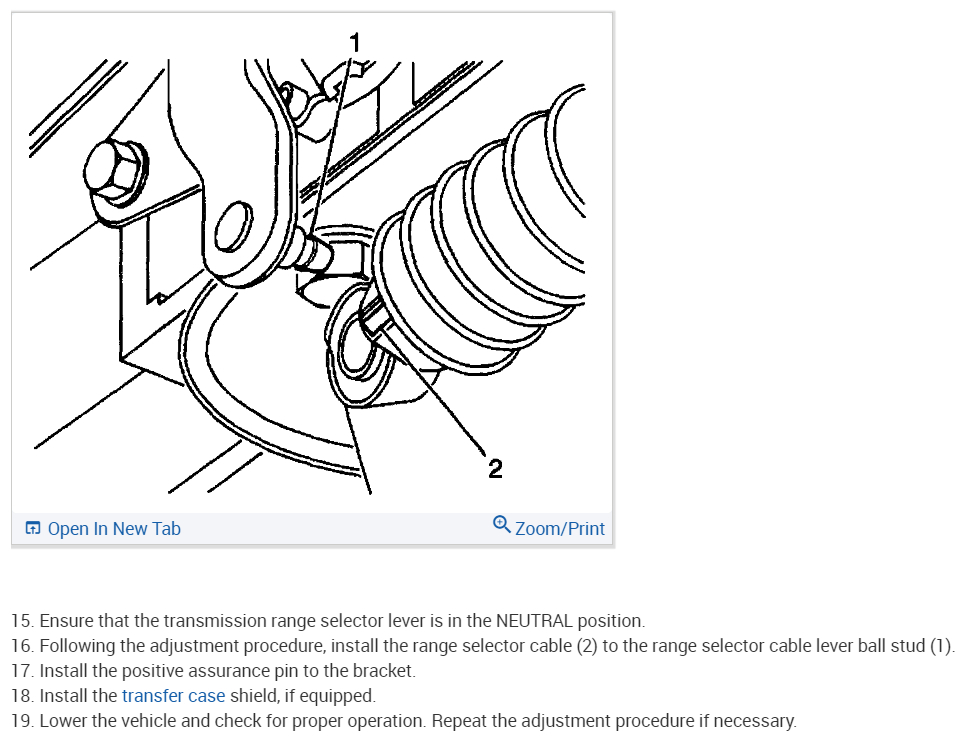 1

2

Open In New Tab

Zoom/Print

15. Ensure that the transmission range selector lever is in the NEUTRAL position.
16. Following the adjustment procedure, install the range selector cable (2) to the range selector cable lever ball stud (1).
17. Install the positive assurance pin to the bracket.
18. Install the transfer case shield, if equipped.
19. Lower the vehicle and check for proper operation. Repeat the adjustment procedure if necessary.