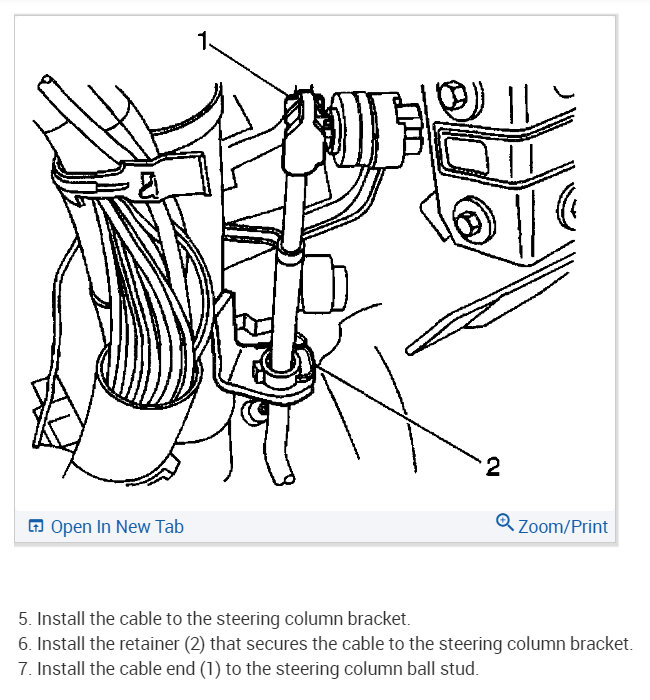 1

2

Open In New Tab

Zoom/Print

5. Install the cable to the steering column bracket.
6. Install the retainer (2) that secures the cable to the steering column bracket.
7. Install the cable end (1) to the steering column ball stud.