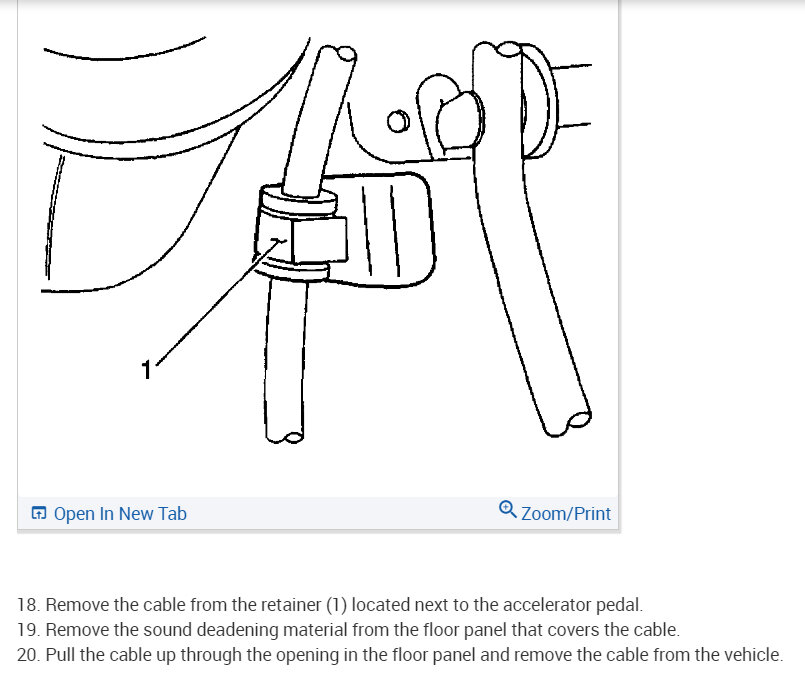 1

Open In New Tab

Zoom/Print

18. Remove the cable from the retainer (1) located next to the accelerator pedal.
19. Remove the sound deadening material from the floor panel that covers the cable.
20. Pull the cable up through the opening in the floor panel and remove the cable from the vehicle.