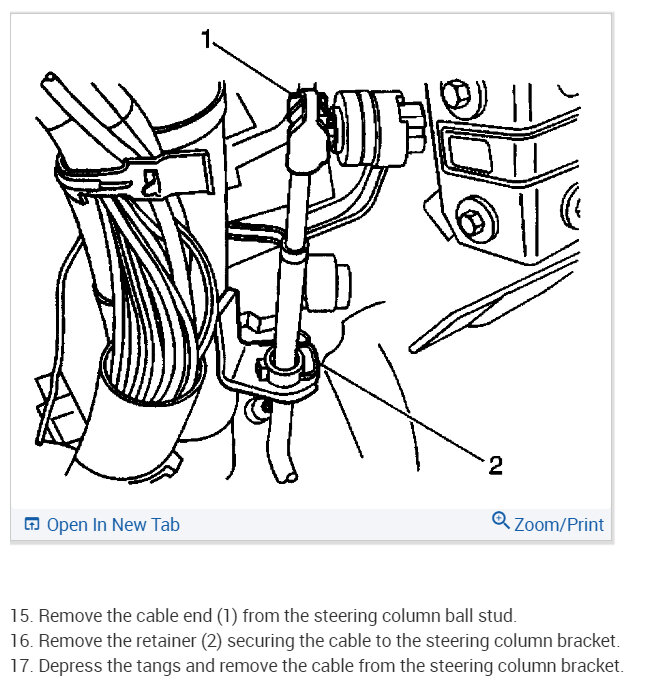 1

2

Open In New Tab

Zoom/Print

15. Remove the cable end (1) from the steering column ball stud.
16. Remove the retainer (2) securing the cable to the steering column bracket.
17. Depress the tangs and remove the cable from the steering column bracket.