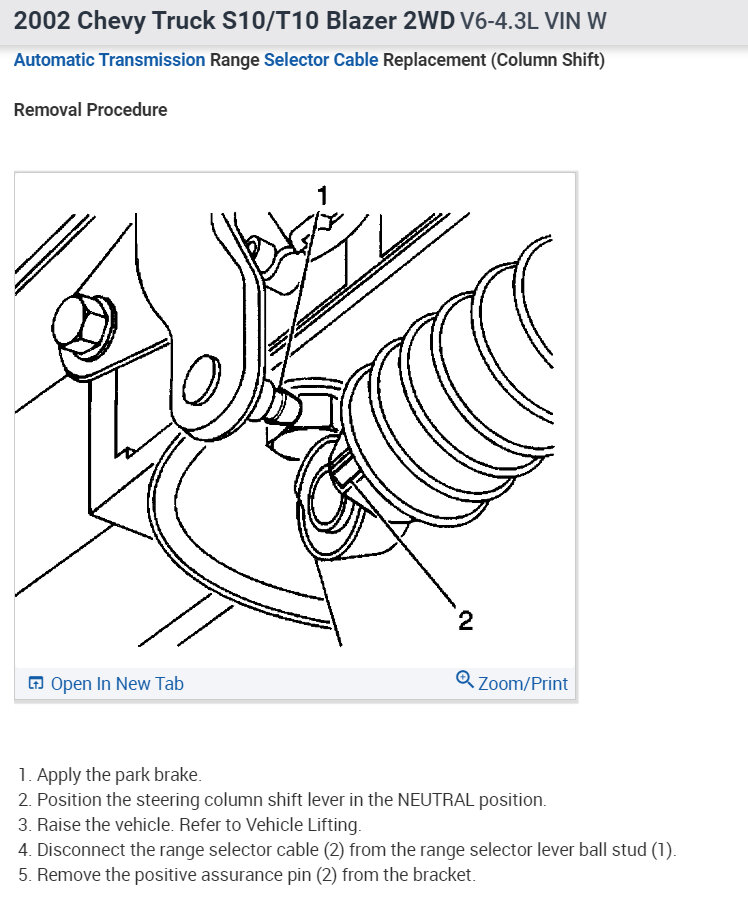 2002 Chevy Truck S10/T10 Blazer 2WD V6-4.3L VIN W

Automatic Transmission Range Selector Cable Replacement (Column Shift)

Removal Procedure

1

2

Open In New Tab

Zoom/Print

1. Apply the park brake.
2. Position the steering column shift lever in the NEUTRAL position.
3. Raise the vehicle. Refer to Vehicle Lifting.
4. Disconnect the range selector cable (2) from the range selector lever ball stud (1).
5. Remove the positive assurance pin (2) from the bracket.