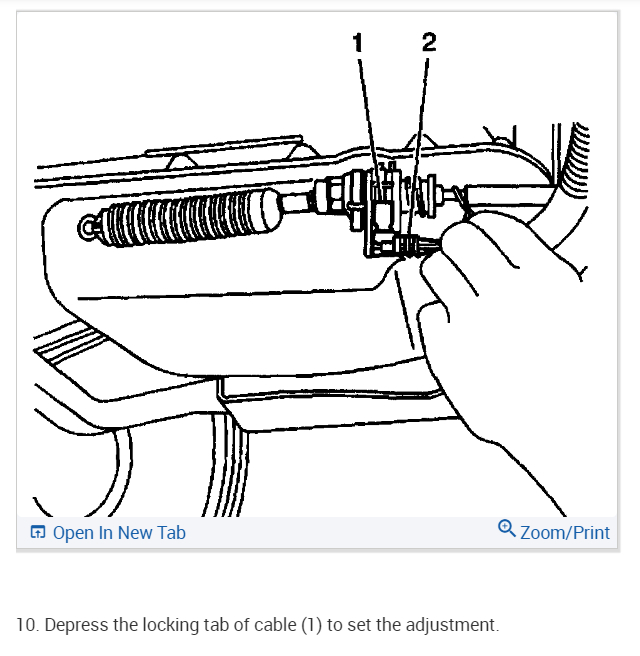 1 2

Open In New Tab

Zoom/Print

10. Depress the locking tab of cable (1) to set the adjustment.