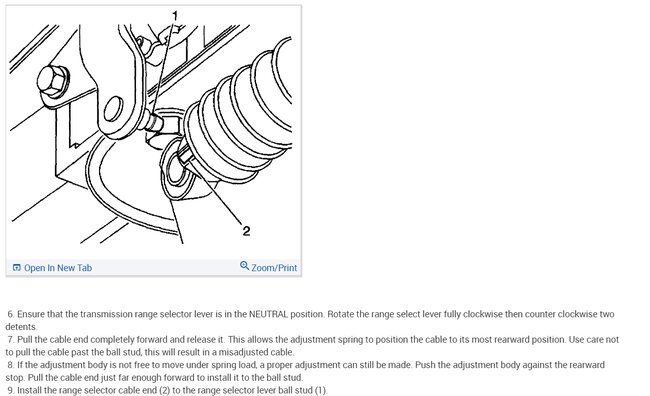 1

2

Open In New Tab

Zoom/Print

6. Ensure that the transmission range selector lever is in the NEUTRAL position. Rotate the range select lever fully clockwise then counter clockwise two detents.

7. Pull the cable end completely forward and release it. This allows the adjustment spring to position the cable to its most rearward position. Use care not to pull the cable past the ball stud, this will result in a misadjusted cable.

8. If the adjustment body is not free to move under spring load, a proper adjustment can still be made. Push the adjustment body against the rearward stop. Pull the cable end just far enough forward to install it to the ball stud.

9. Install the range selector cable end (2) to the range selector lever ball stud (1).